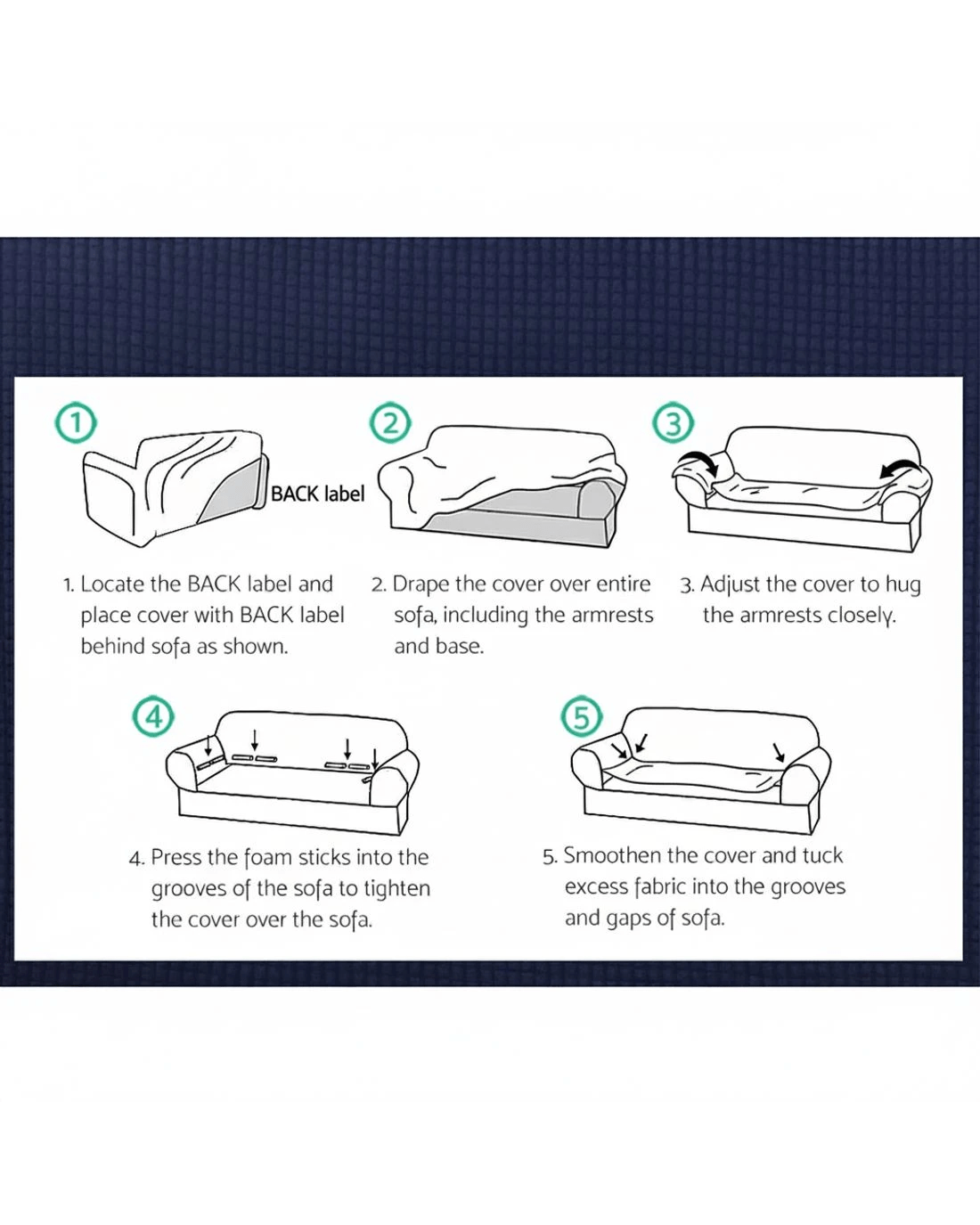 1

BACK label

2

3

1. Locate the BACK label and place cover with BACK label behind sofa as shown.

2. Drape the cover over entire sofa, including the armrests and base.

3. Adjust the cover to hug the armrests closely.

4

5

4. Press the foam sticks into the grooves of the sofa to tighten the cover over the sofa.

5. Smoothen the cover and tuck excess fabric into the grooves and gaps of sofa.