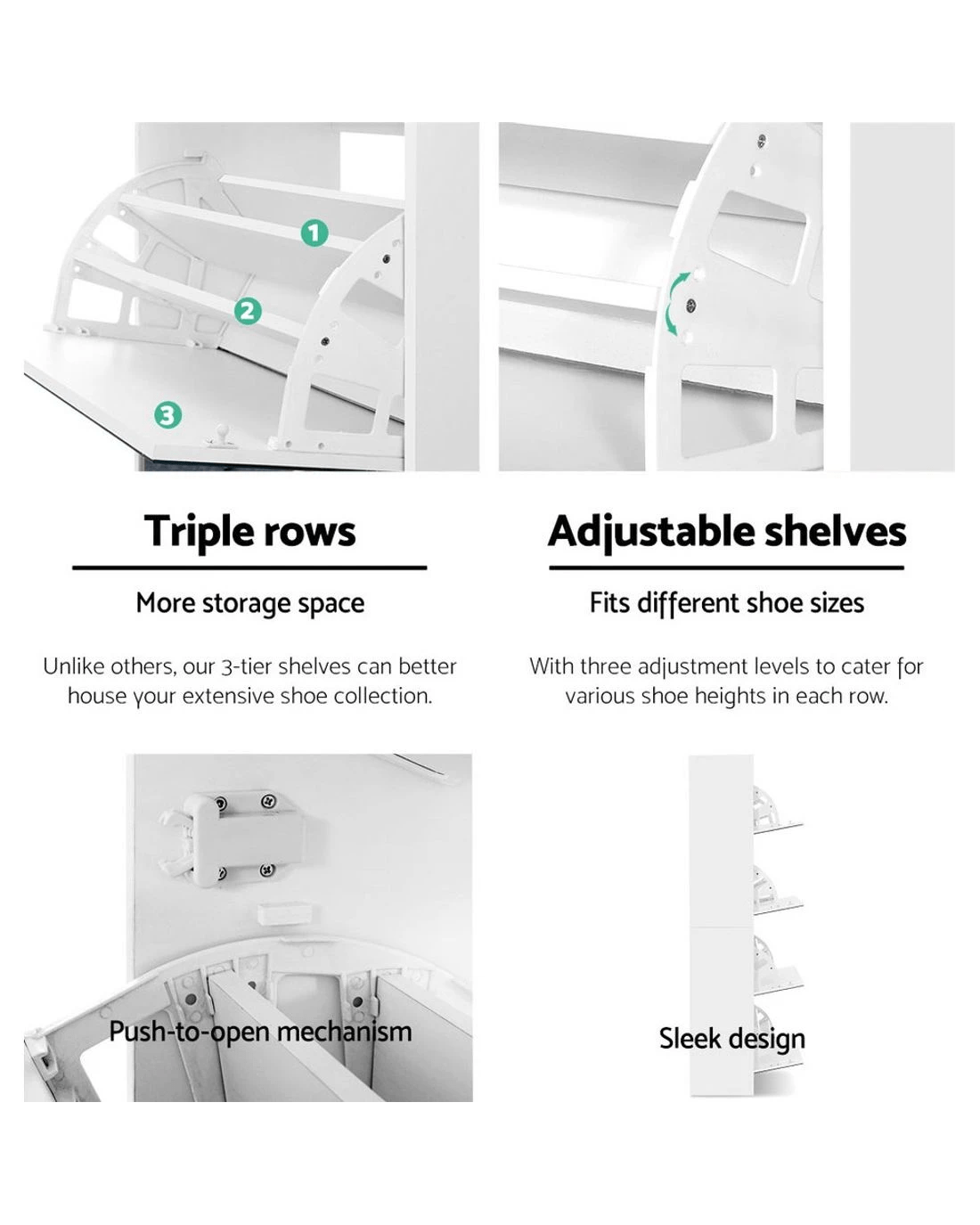 1
2
3

Triple rows

More storage space

Unlike others, our 3-tier shelves can better house your extensive shoe collection.

Adjustable shelves

Fits different shoe sizes

With three adjustment levels to cater for various shoe heights in each row.

Push-to-open mechanism

Sleek design