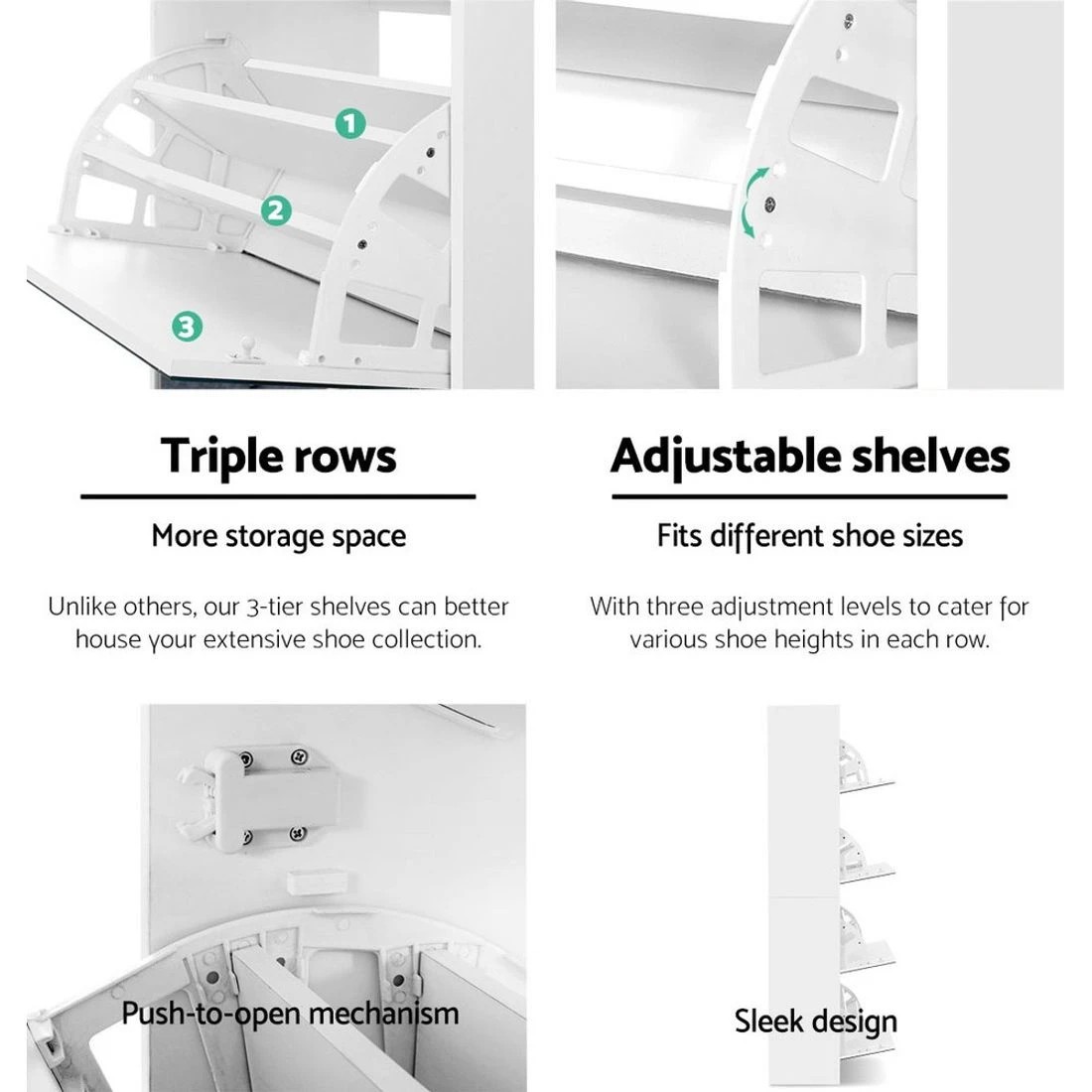 1
2
3

Triple rows

More storage space

Unlike others, our 3-tier shelves can better house your extensive shoe collection.

Adjustable shelves

Fits different shoe sizes

With three adjustment levels to cater for various shoe heights in each row.

Push-to-open mechanism

Sleek design