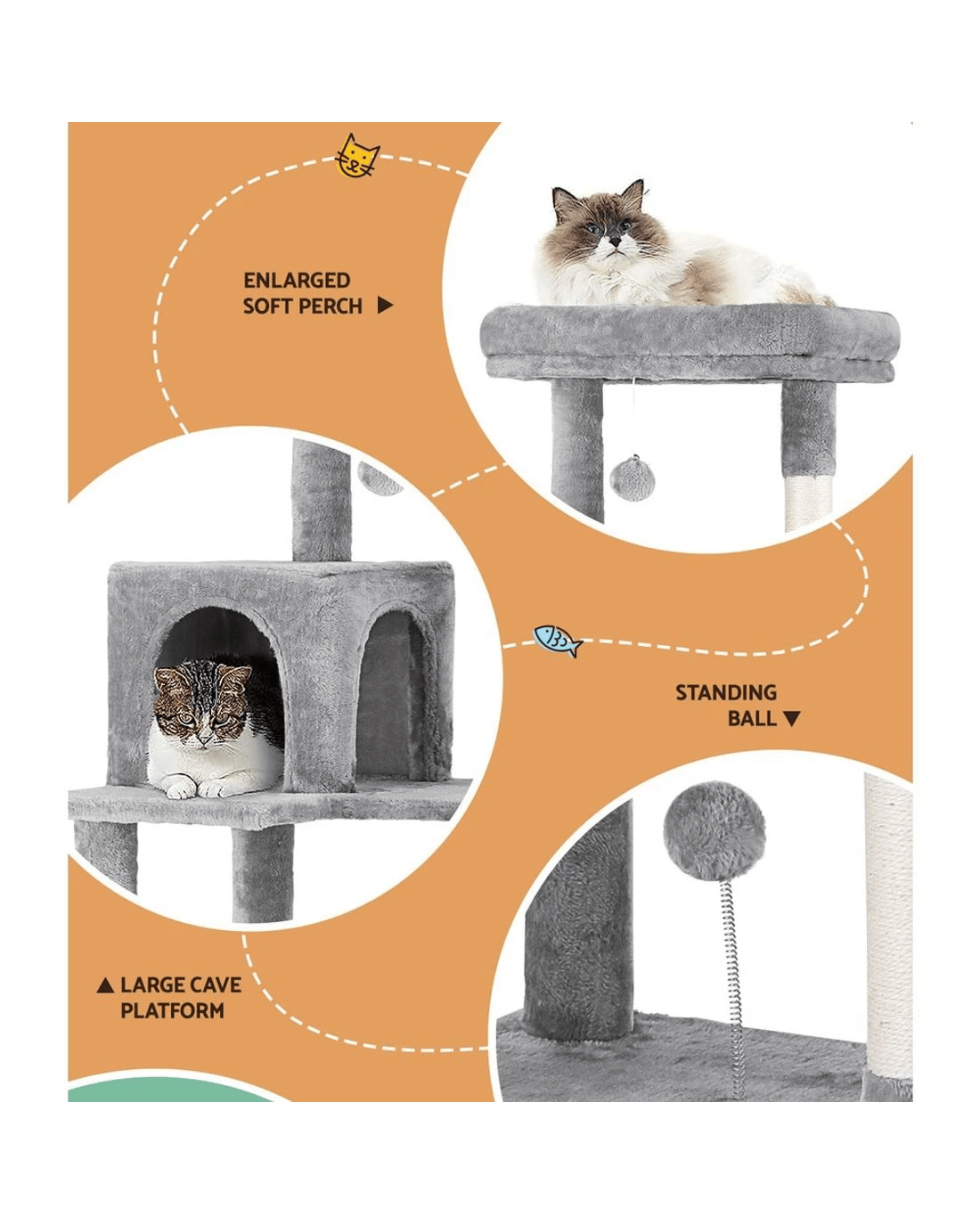 ENLARGED SOFT PERCH ▶

STANDING BALL ▼

▲ LARGE CAVE PLATFORM