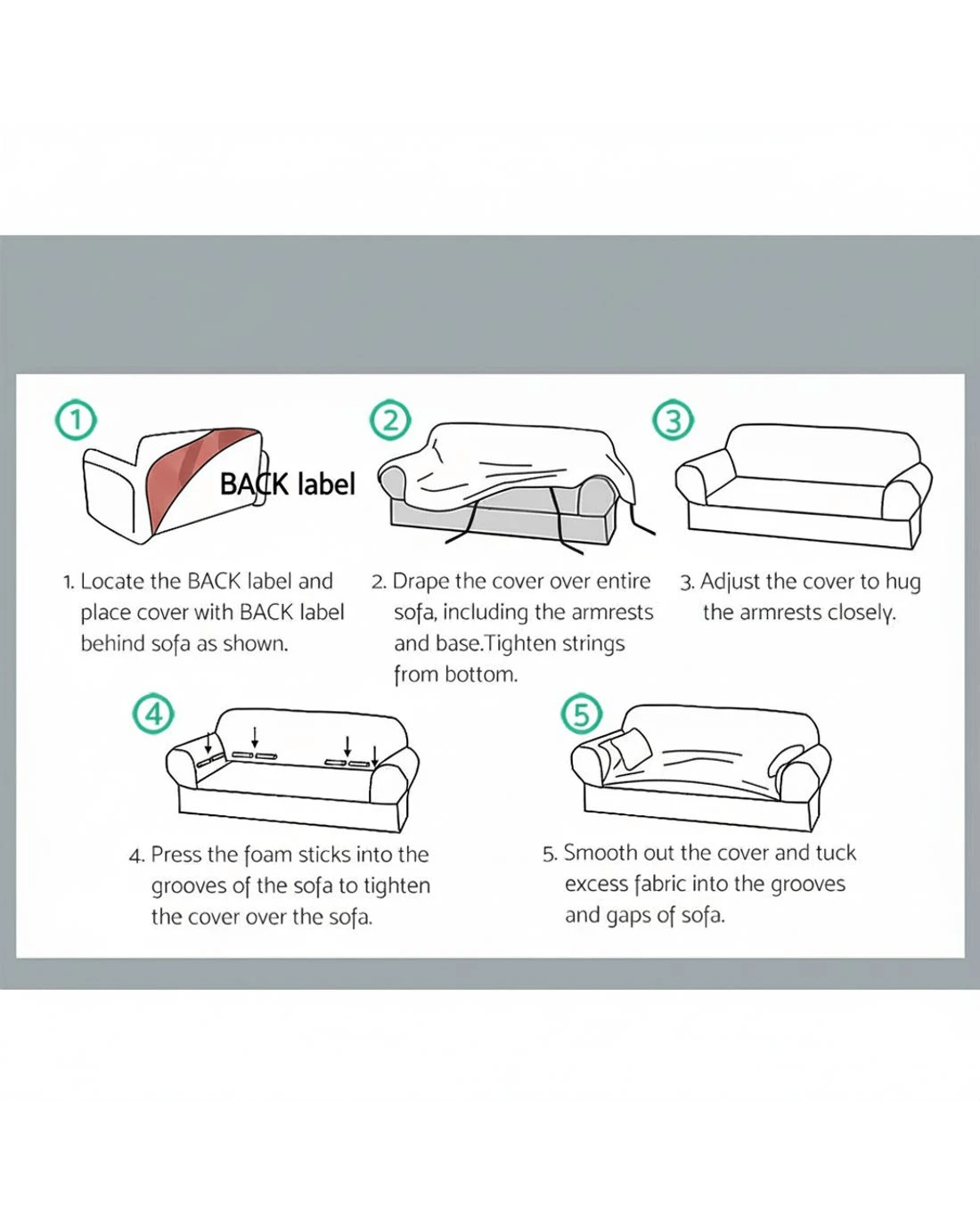 ①

BACK label

1. Locate the BACK label and place cover with BACK label behind sofa as shown.

②

2. Drape the cover over entire sofa, including the armrests and base.Tighten strings from bottom.

③

3. Adjust the cover to hug the armrests closely.

④

4. Press the foam sticks into the grooves of the sofa to tighten the cover over the sofa.

⑤

5. Smooth out the cover and tuck excess fabric into the grooves and gaps of sofa.