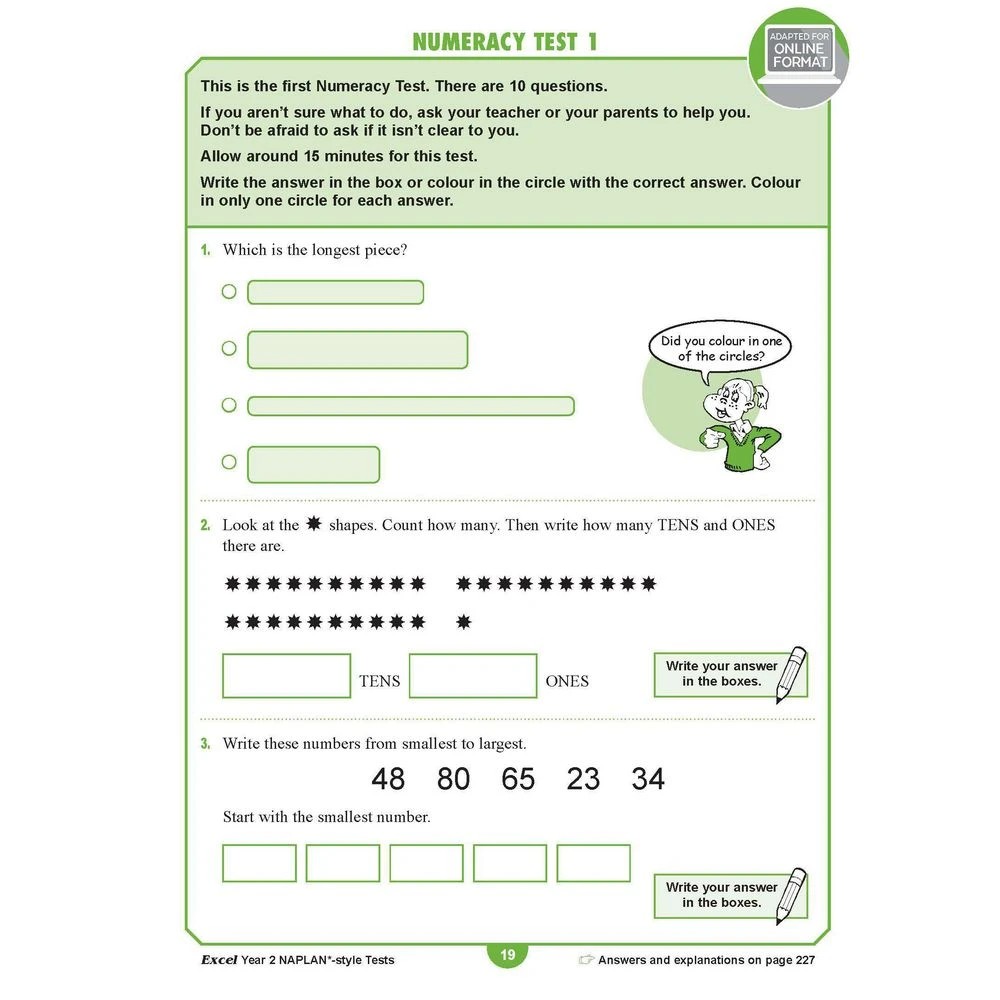 NUMERACY TEST 1

ADAPTED FOR ONLINE FORMAT

This is the first Numeracy Test. There are 10 questions.

If you aren't sure what to do, ask your teacher or your parents to help you. Don't be afraid to ask if it isn't clear to you.

Allow around 15 minutes for this test.

Write the answer in the box or colour in the circle with the correct answer. Colour in only one circle for each answer.

1. Which is the longest piece?

Did you colour in one of the circles?

2. Look at the ✸ shapes. Count how many. Then write how many TENS and ONES there are.

✸✸✸✸✸✸✸✸✸✸ ✸✸✸✸✸✸✸✸✸✸
✸✸✸✸✸✸✸✸✸✸ ✸

TENS ONES

Write your answer in the boxes.

3. Write these numbers from smallest to largest.

48 80 65 23 34

Start with the smallest number.

Write your answer in the boxes.

Excel Year 2 NAPLAN*-style Tests 19 Answers and explanations on page 227