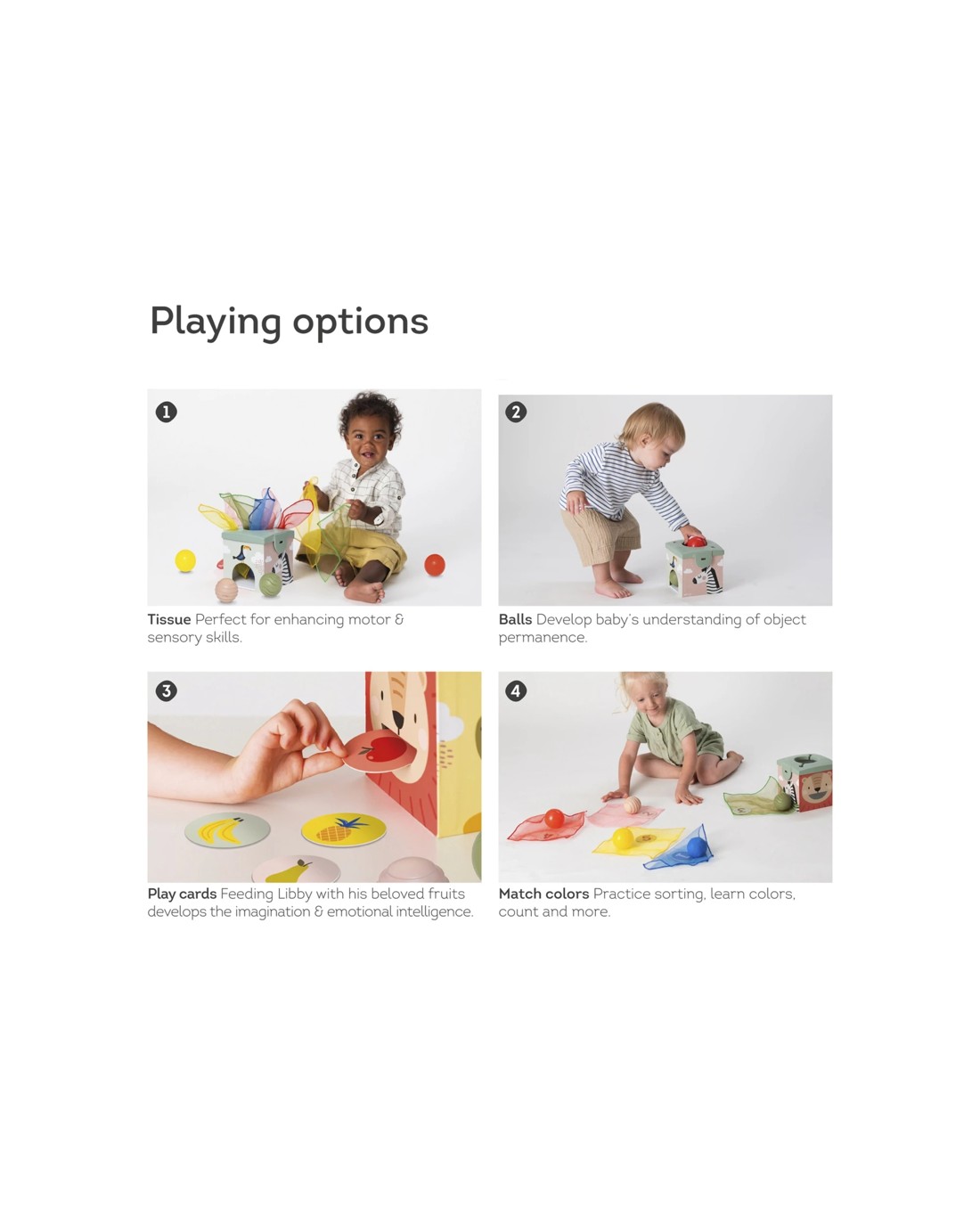 Playing options

1

Tissue Perfect for enhancing motor & sensory skills.

2

Balls Develop baby's understanding of object permanence.

3

Play cards Feeding Libby with his beloved fruits develops the imagination & emotional intelligence.

4

Match colors Practice sorting, learn colors, count and more.