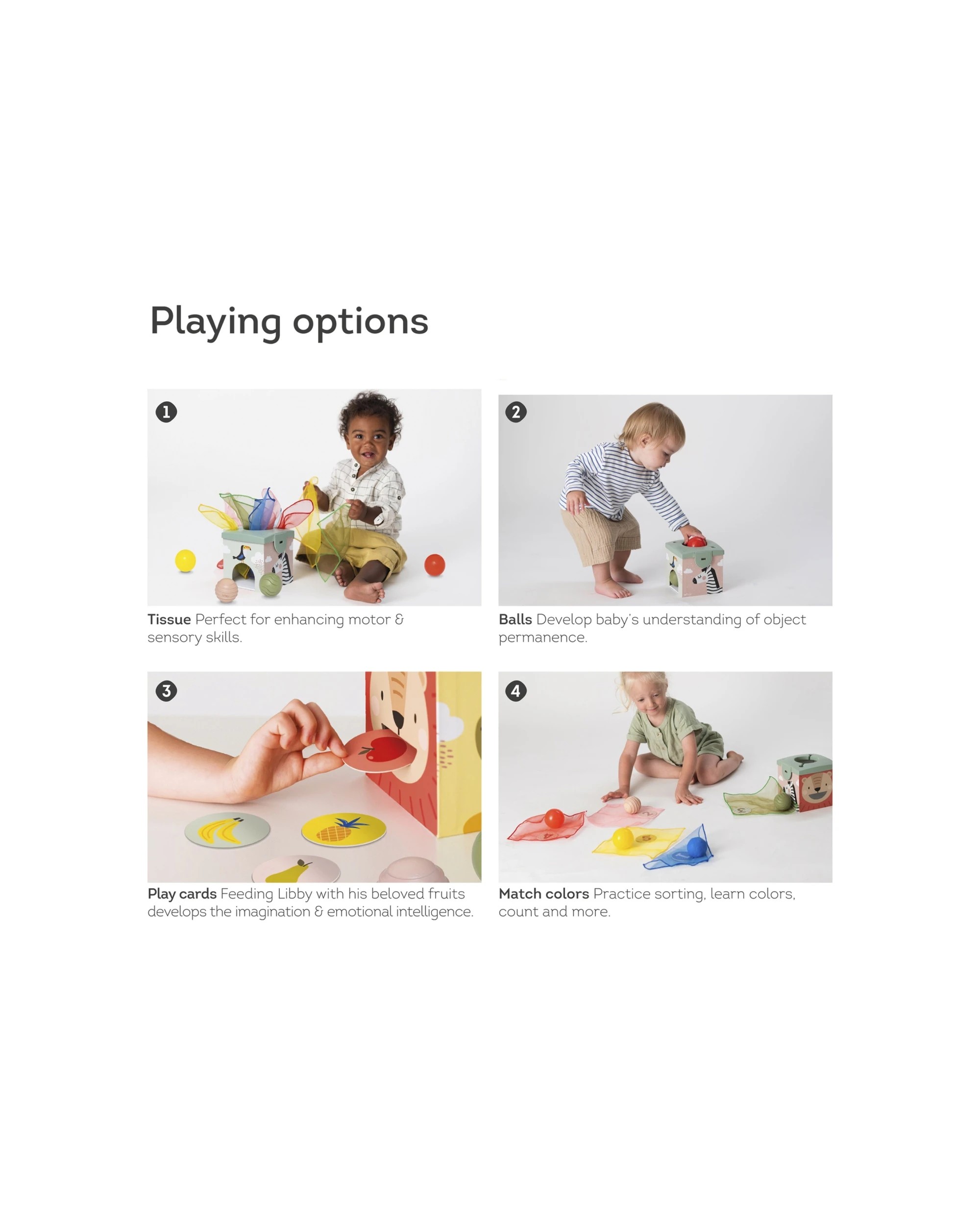 Playing options

1

Tissue Perfect for enhancing motor & sensory skills.

2

Balls Develop baby's understanding of object permanence.

3

Play cards Feeding Libby with his beloved fruits develops the imagination & emotional intelligence.

4

Match colors Practice sorting, learn colors, count and more.