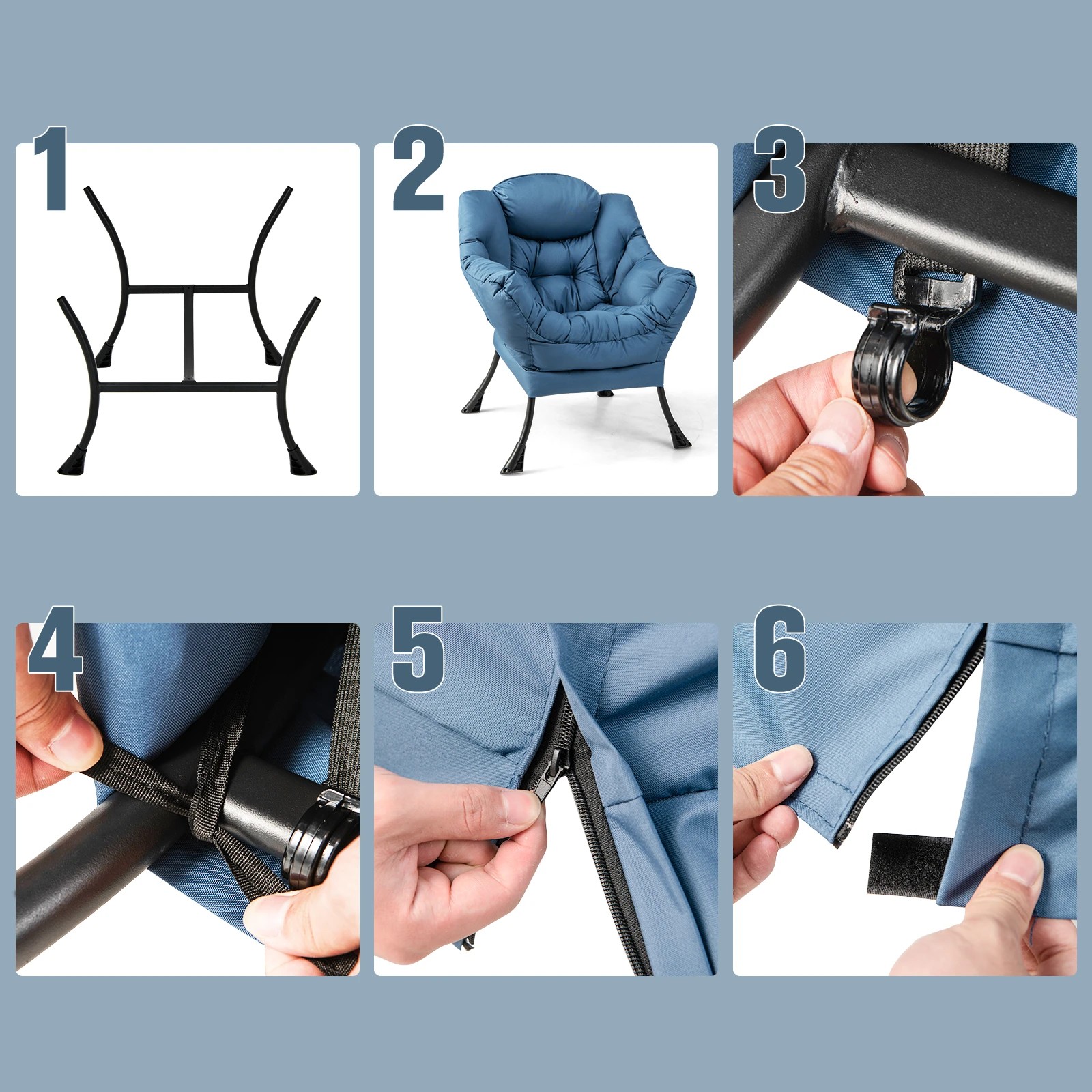 1

2

3

4

5

6