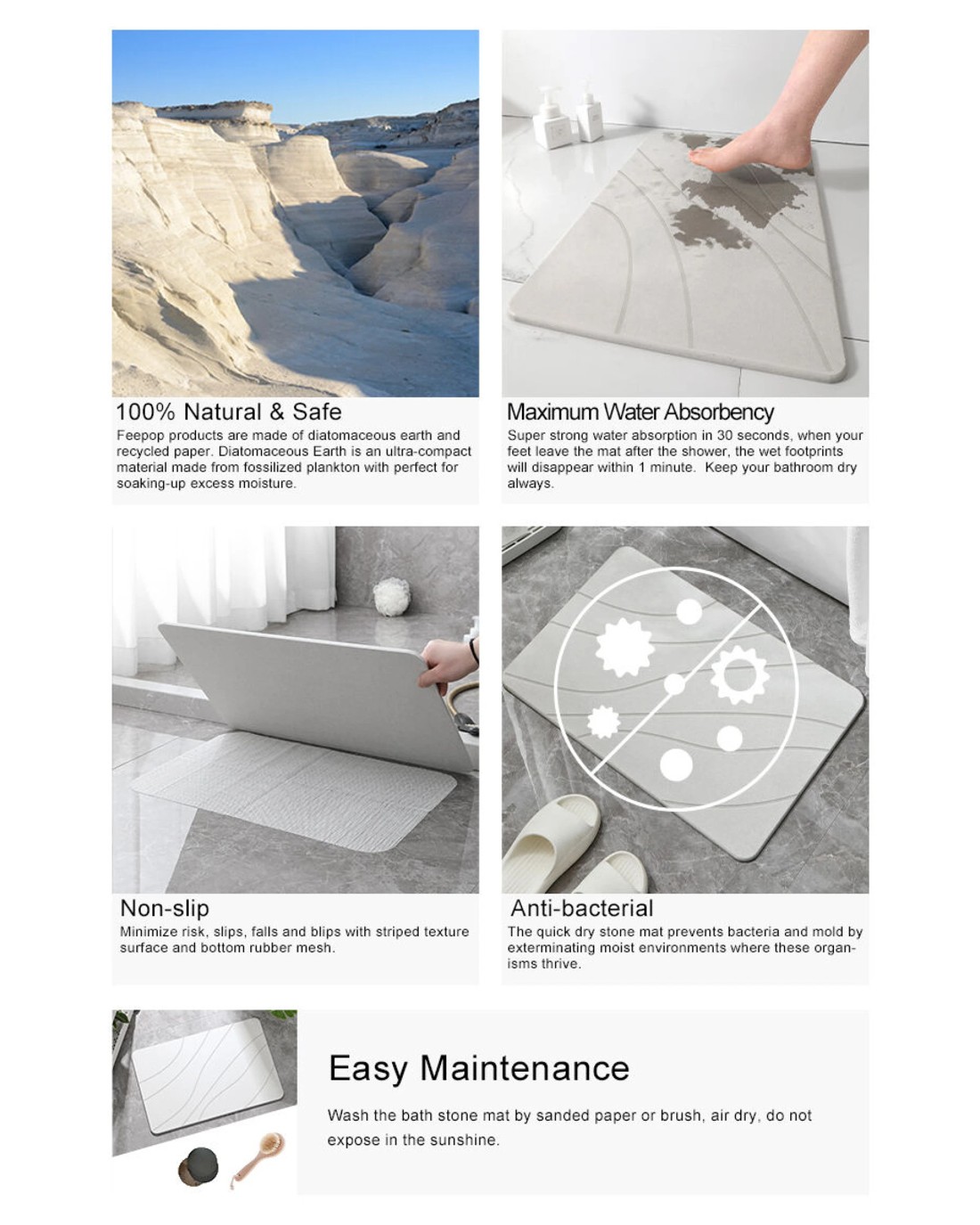 100% Natural & Safe

Feepop products are made of diatomaceous earth and recycled paper. Diatomaceous Earth is an ultra-compact material made from fossilized plankton with perfect for soaking-up excess moisture.

Maximum Water Absorbency

Super strong water absorption in 30 seconds, when your feet leave the mat after the shower, the wet footprints will disappear within 1 minute. Keep your bathroom dry always.

Non-slip

Minimize risk, slips, falls and blips with striped texture surface and bottom rubber mesh.

Anti-bacterial

The quick dry stone mat prevents bacteria and mold by exterminating moist environments where these organisms thrive.

Easy Maintenance

Wash the bath stone mat by sanded paper or brush, air dry, do not expose in the sunshine.