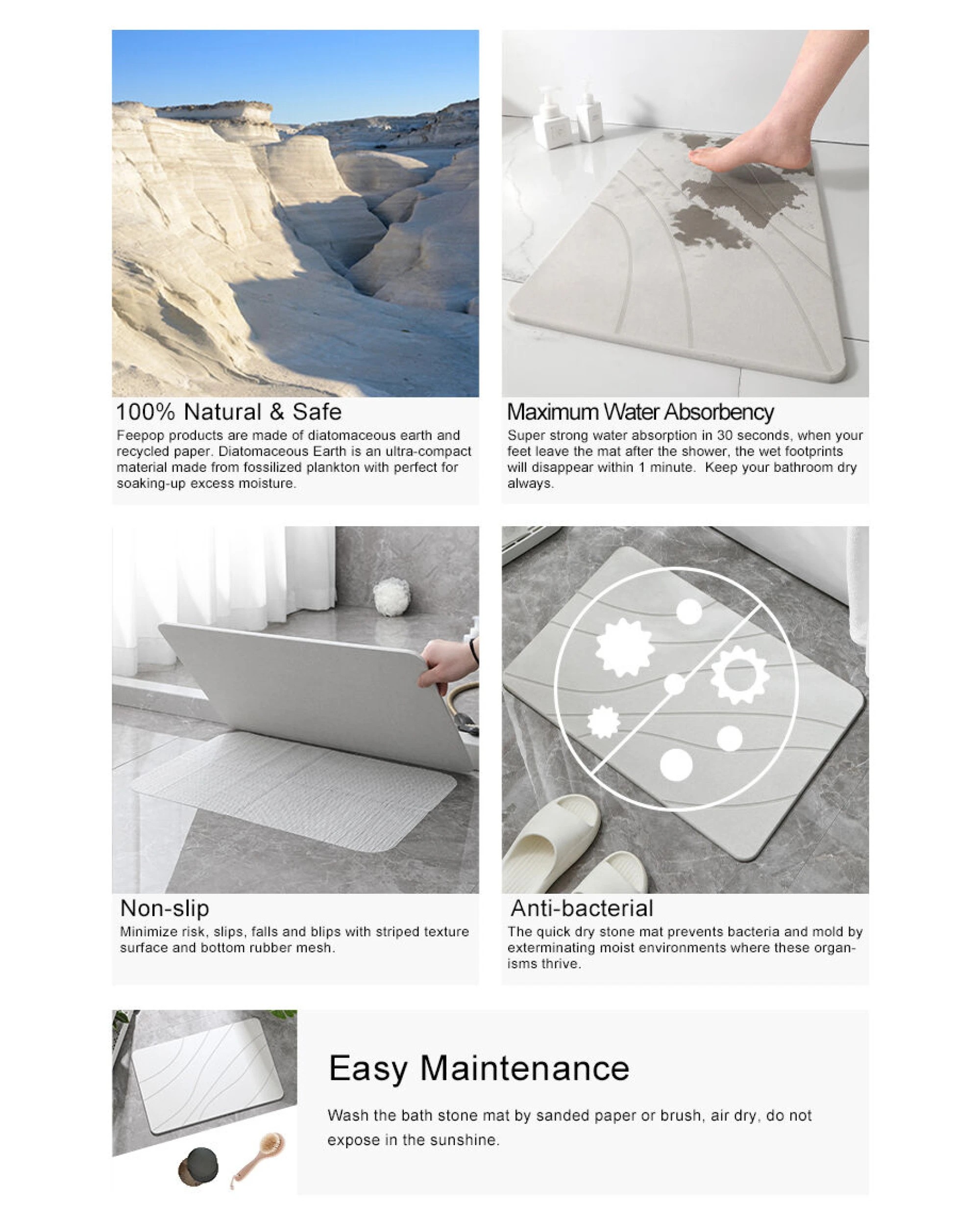 100% Natural & Safe

Feepop products are made of diatomaceous earth and recycled paper. Diatomaceous Earth is an ultra-compact material made from fossilized plankton with perfect for soaking-up excess moisture.

Maximum Water Absorbency

Super strong water absorption in 30 seconds, when your feet leave the mat after the shower, the wet footprints will disappear within 1 minute. Keep your bathroom dry always.

Non-slip

Minimize risk, slips, falls and blips with striped texture surface and bottom rubber mesh.

Anti-bacterial

The quick dry stone mat prevents bacteria and mold by exterminating moist environments where these organisms thrive.

Easy Maintenance

Wash the bath stone mat by sanded paper or brush, air dry, do not expose in the sunshine.