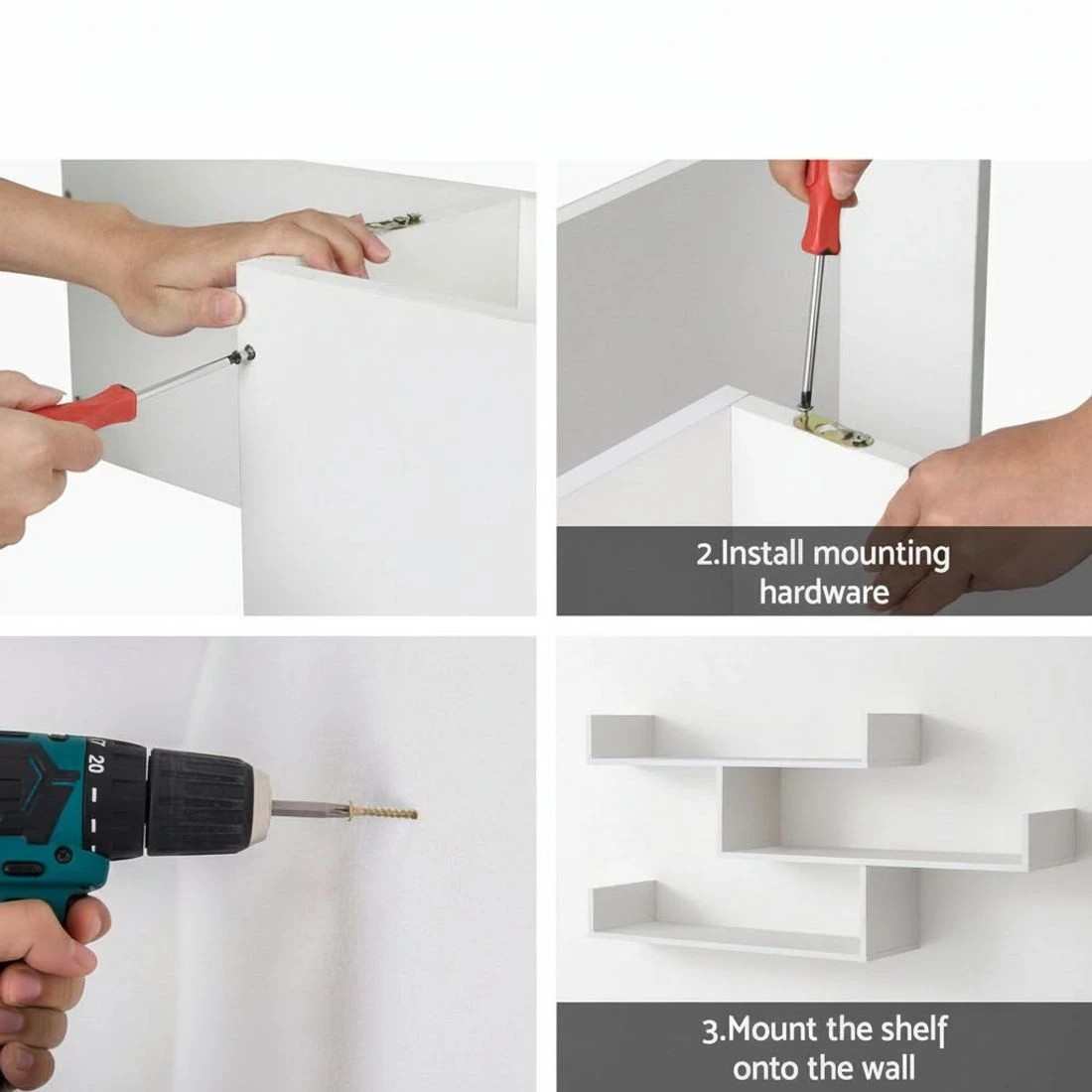 2.Install mounting hardware

20

3.Mount the shelf onto the wall