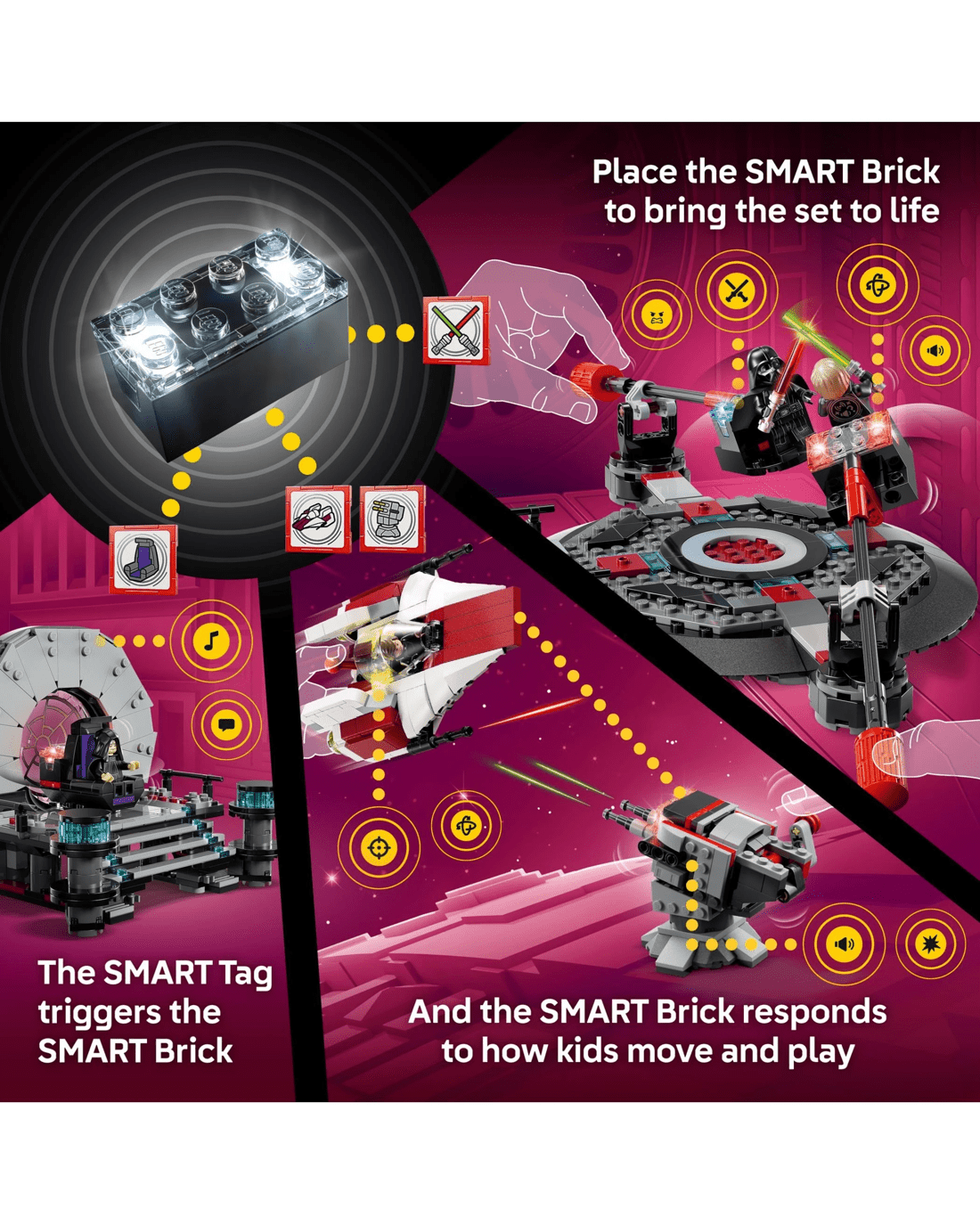 Place the SMART Brick to bring the set to life

The SMART Tag triggers the SMART Brick

And the SMART Brick responds to how kids move and play