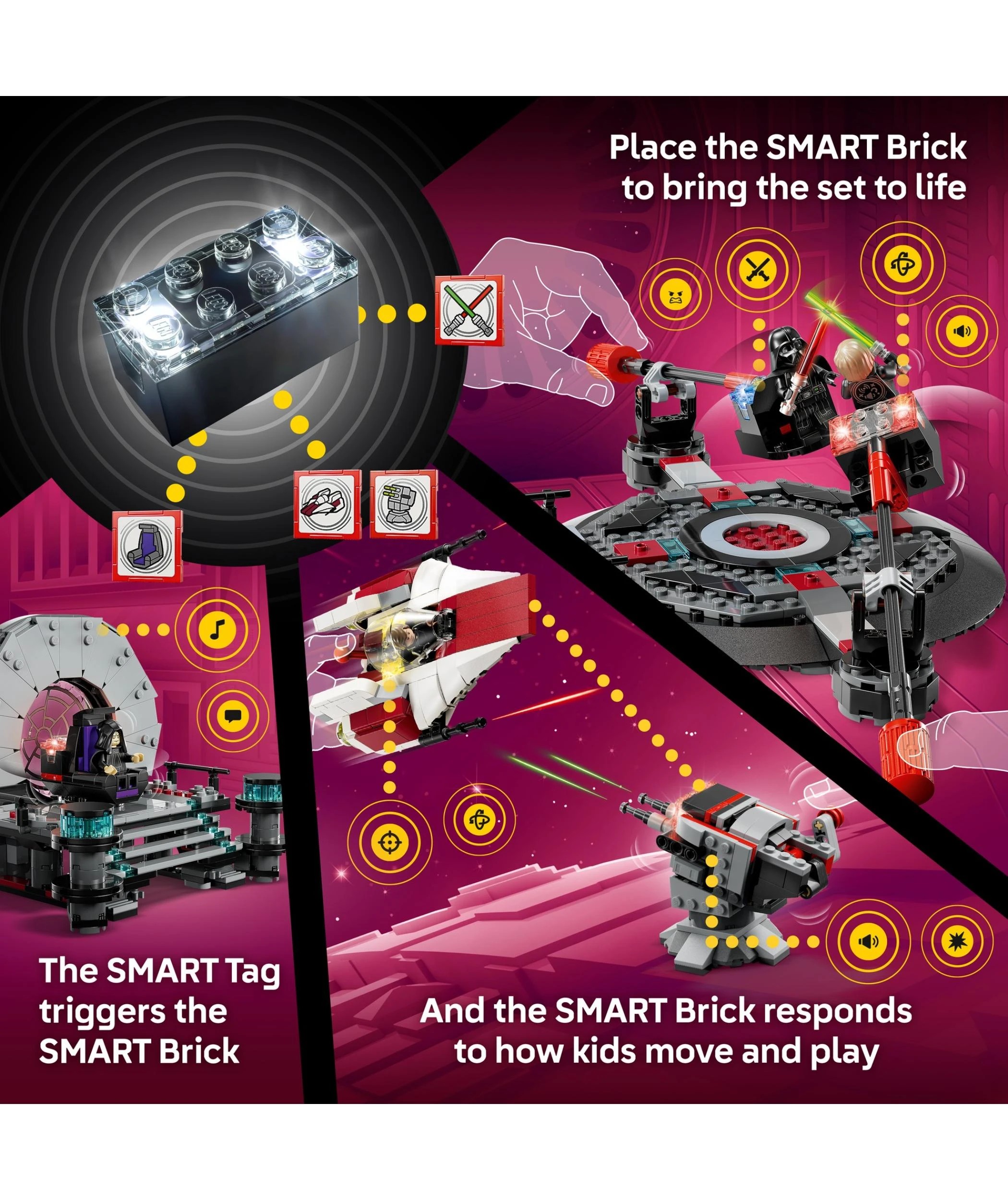 Place the SMART Brick to bring the set to life

The SMART Tag triggers the SMART Brick

And the SMART Brick responds to how kids move and play