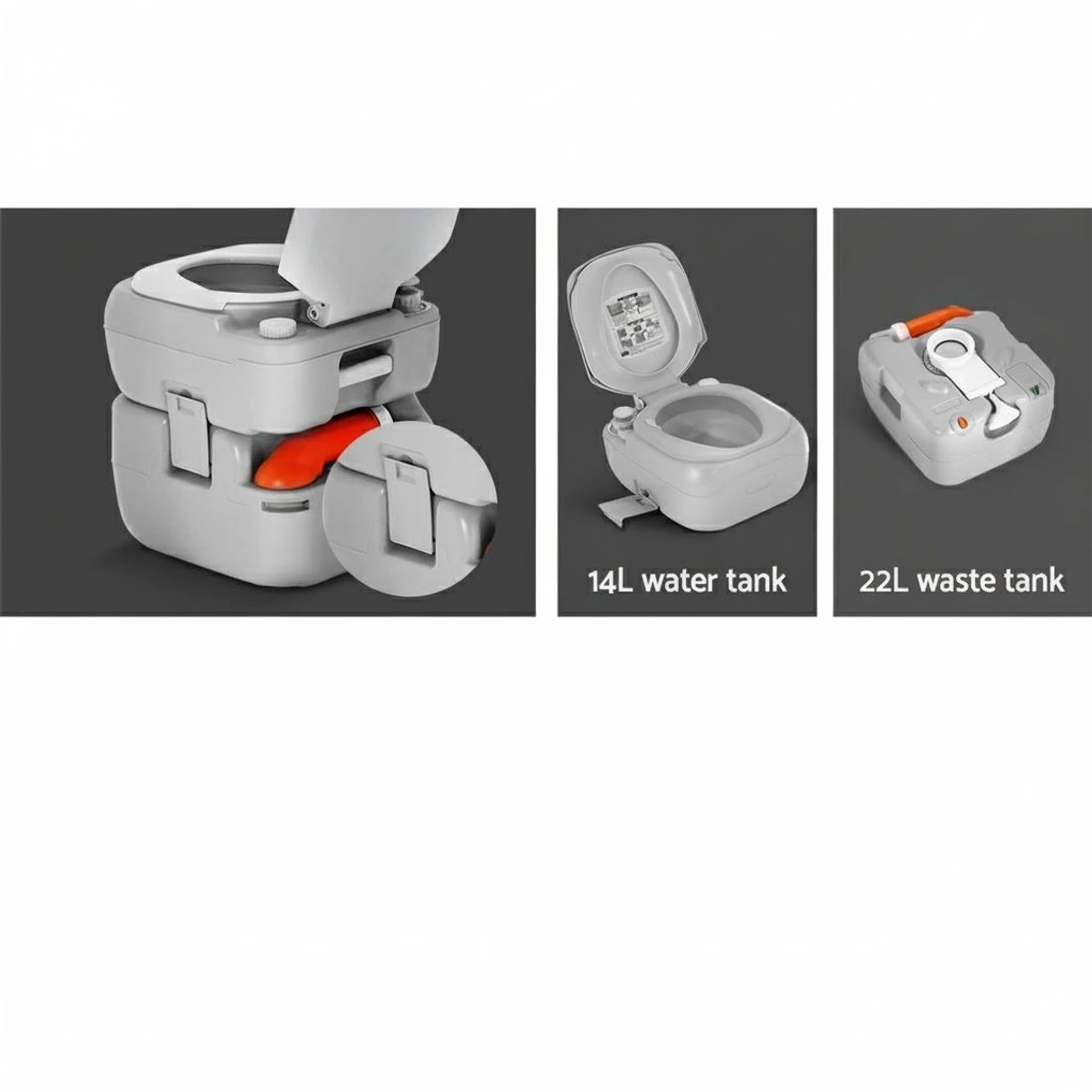 14L water tank

22L waste tank