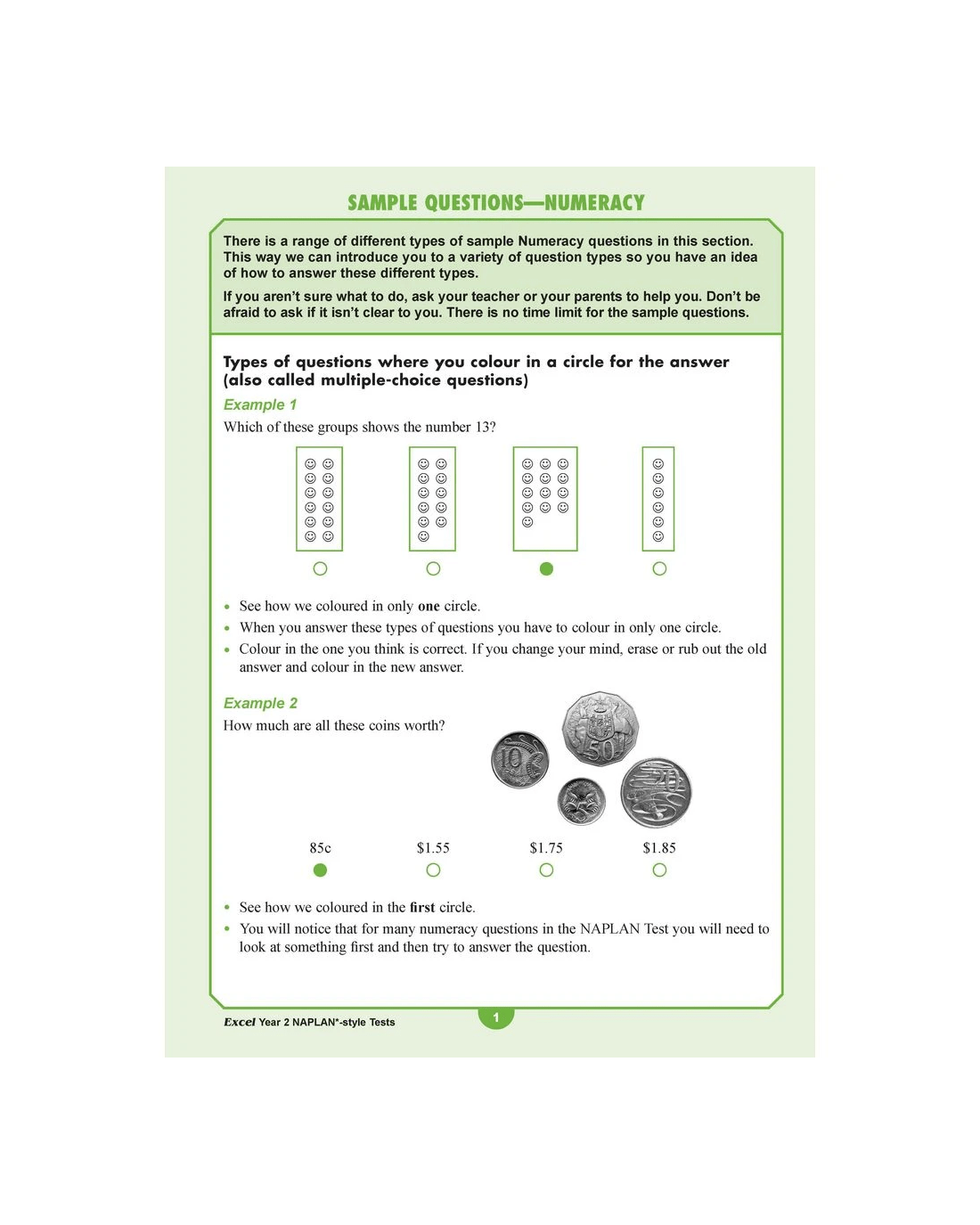 SAMPLE QUESTIONS—NUMERACY

There is a range of different types of sample Numeracy questions in this section. This way we can introduce you to a variety of question types so you have an idea of how to answer these different types.

If you aren't sure what to do, ask your teacher or your parents to help you. Don't be afraid to ask if it isn't clear to you. There is no time limit for the sample questions.

Types of questions where you colour in a circle for the answer (also called multiple-choice questions)

Example 1

Which of these groups shows the number 13?

• See how we coloured in only one circle.
• When you answer these types of questions you have to colour in only one circle.
• Colour in the one you think is correct. If you change your mind, erase or rub out the old answer and colour in the new answer.

Example 2

How much are all these coins worth?

10 50 20

85c $1.55 $1.75 $1.85

• See how we coloured in the first circle.
• You will notice that for many numeracy questions in the NAPLAN Test you will need to look at something first and then try to answer the question.

Excel Year 2 NAPLAN*-style Tests 1