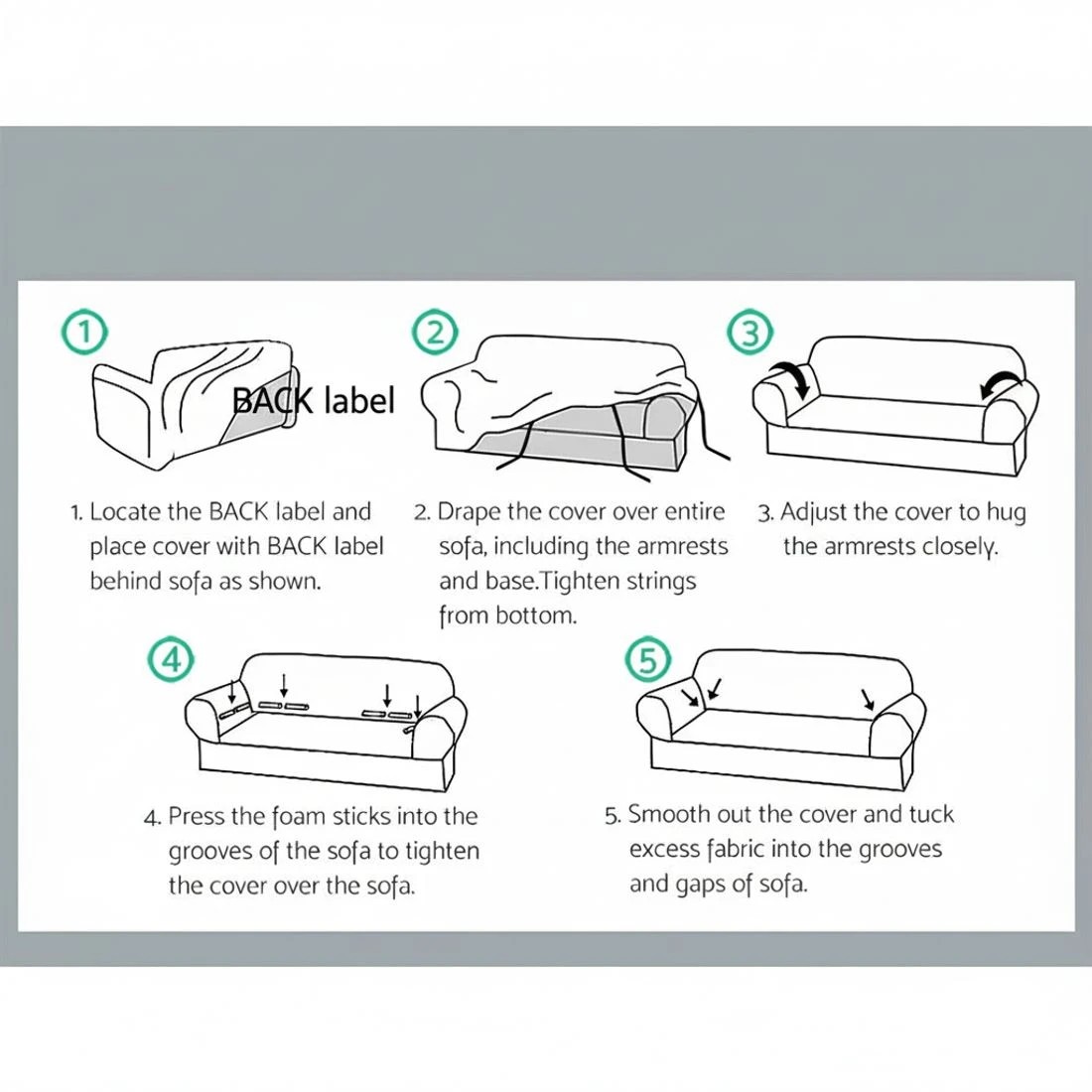 ①

BACK label

1. Locate the BACK label and place cover with BACK label behind sofa as shown.

②

2. Drape the cover over entire sofa, including the armrests and base.Tighten strings from bottom.

③

3. Adjust the cover to hug the armrests closely.

④

4. Press the foam sticks into the grooves of the sofa to tighten the cover over the sofa.

⑤

5. Smooth out the cover and tuck excess fabric into the grooves and gaps of sofa.