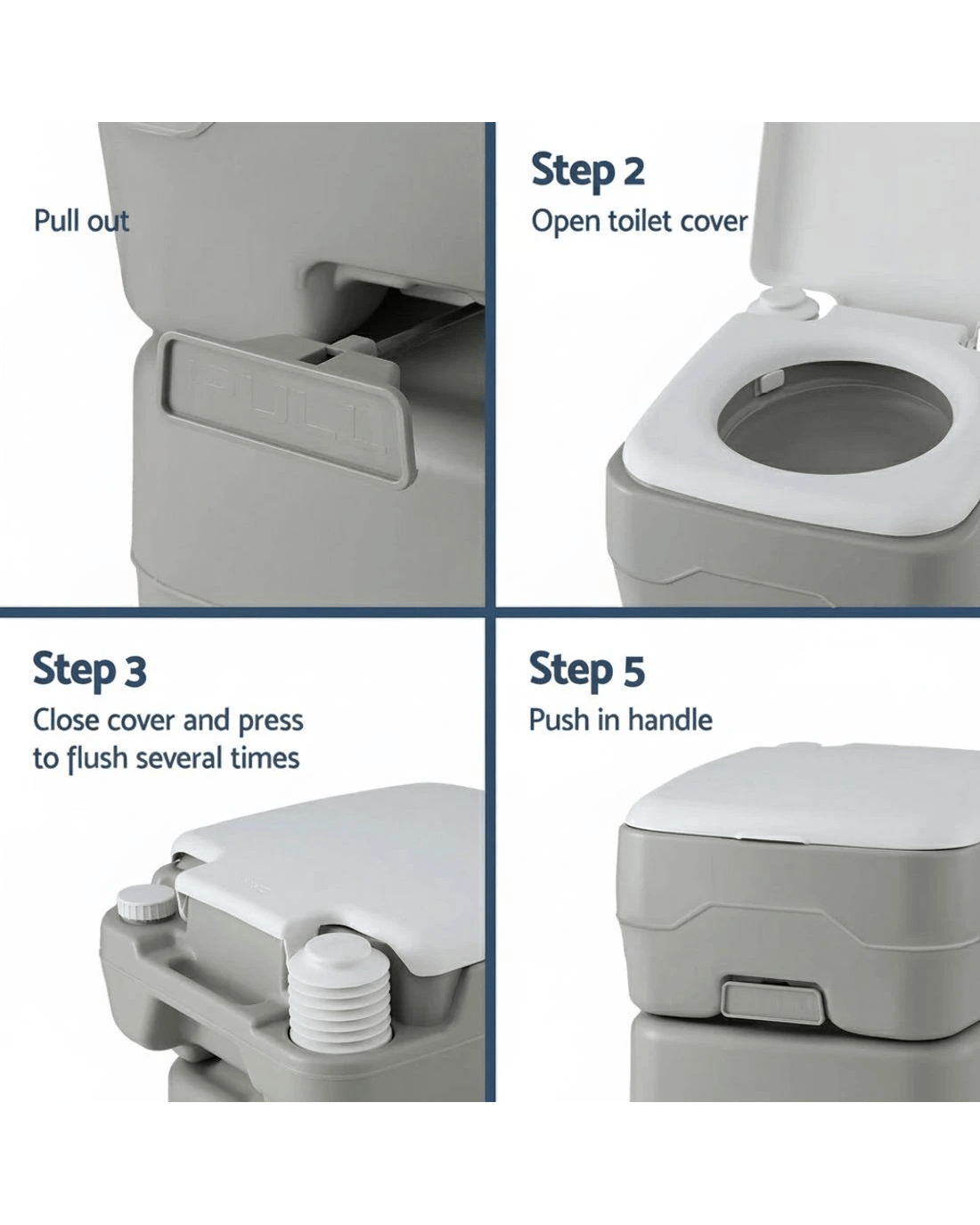 Pull out

PULL

Step 2

Open toilet cover

Step 3

Close cover and press to flush several times

Step 5

Push in handle