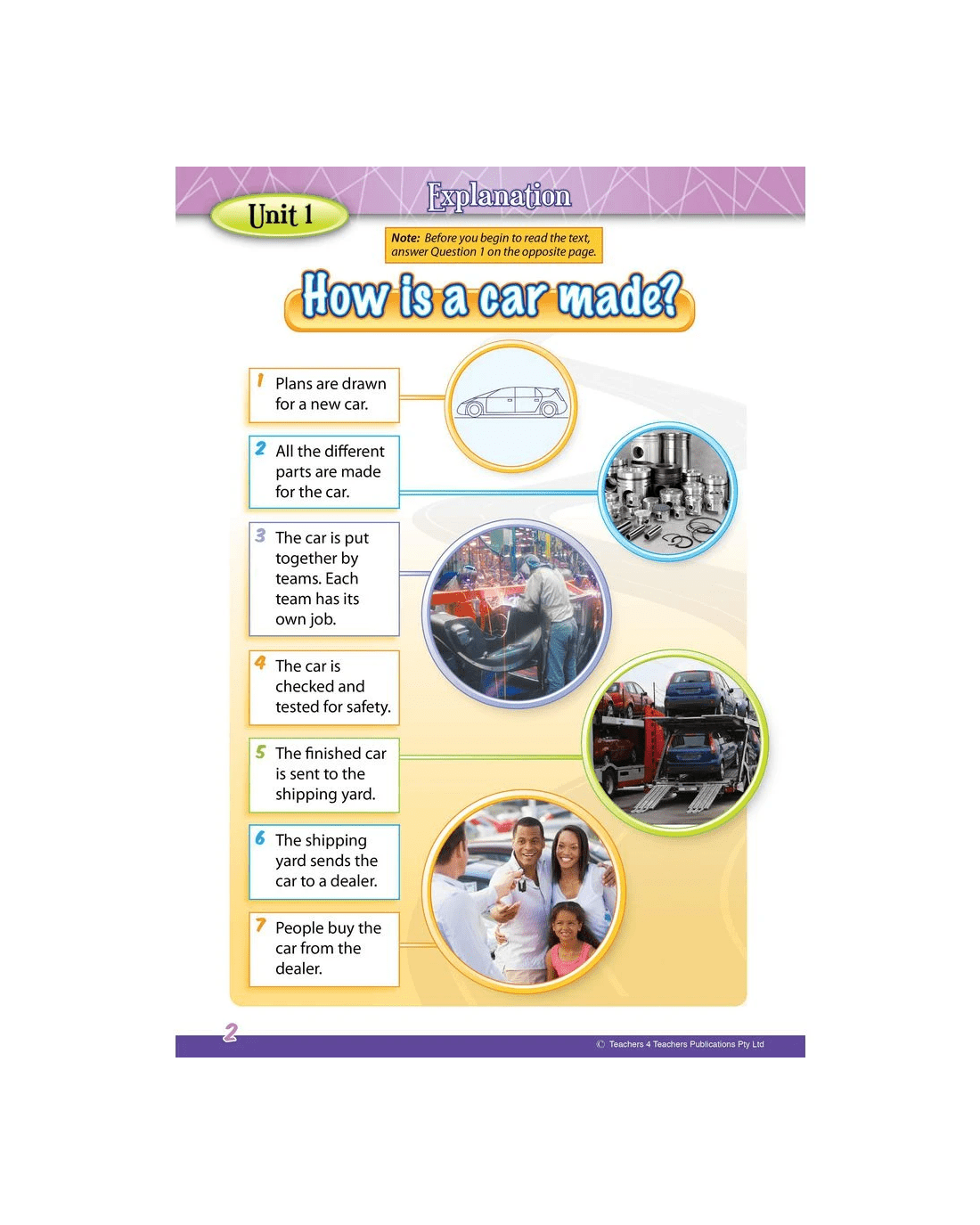 Unit 1

Explanation

Note: Before you begin to read the text, answer Question 1 on the opposite page.

How is a car made?

1 Plans are drawn for a new car.

2 All the different parts are made for the car.

3 The car is put together by teams. Each team has its own job.

4 The car is checked and tested for safety.

5 The finished car is sent to the shipping yard.

6 The shipping yard sends the car to a dealer.

7 People buy the car from the dealer.

2

© Teachers 4 Teachers Publications Pty Ltd