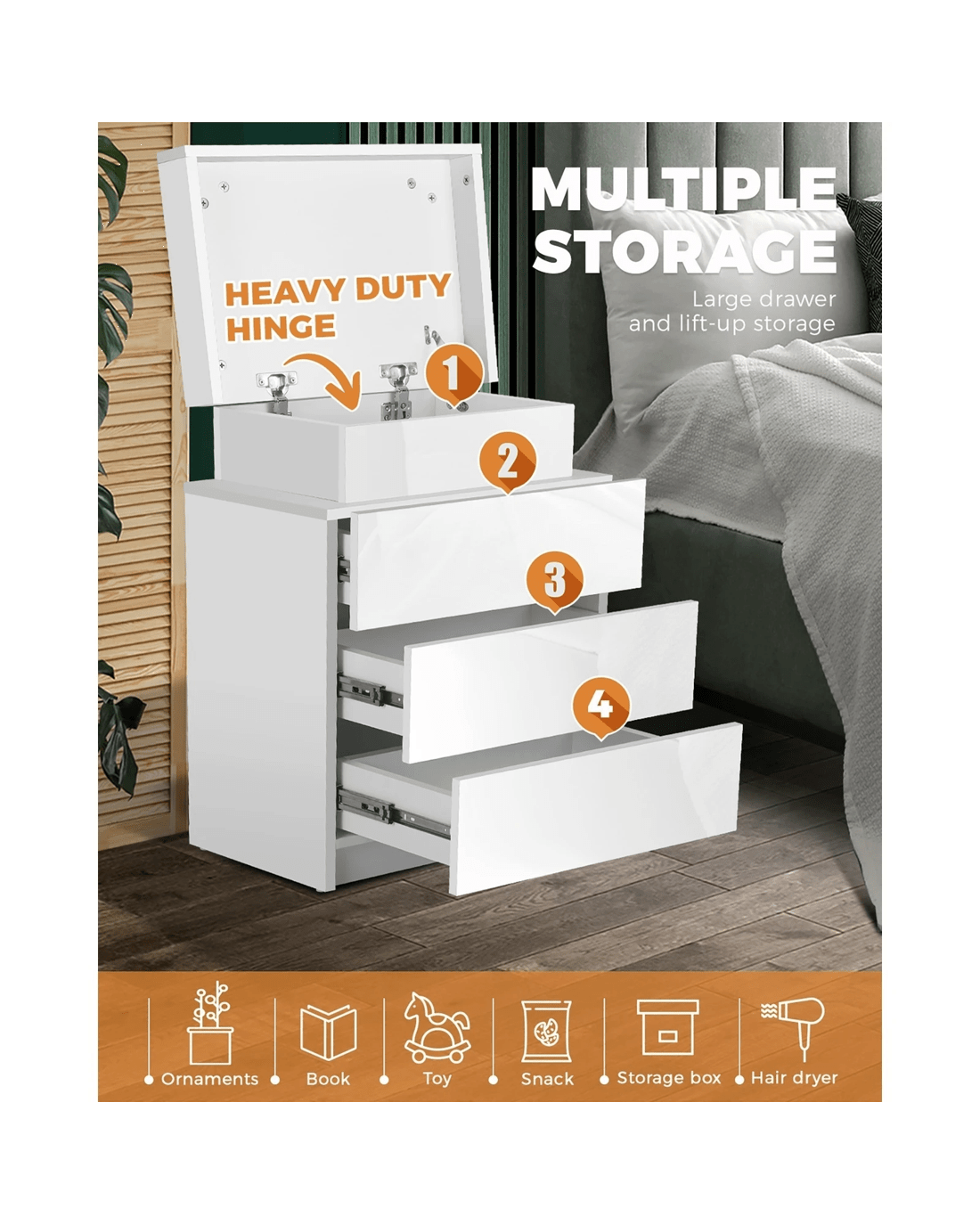 MULTIPLE STORAGE

Large drawer and lift-up storage

HEAVY DUTY HINGE

1

2

3

4

Ornaments

Book

Toy

Snack

Storage box

Hair dryer