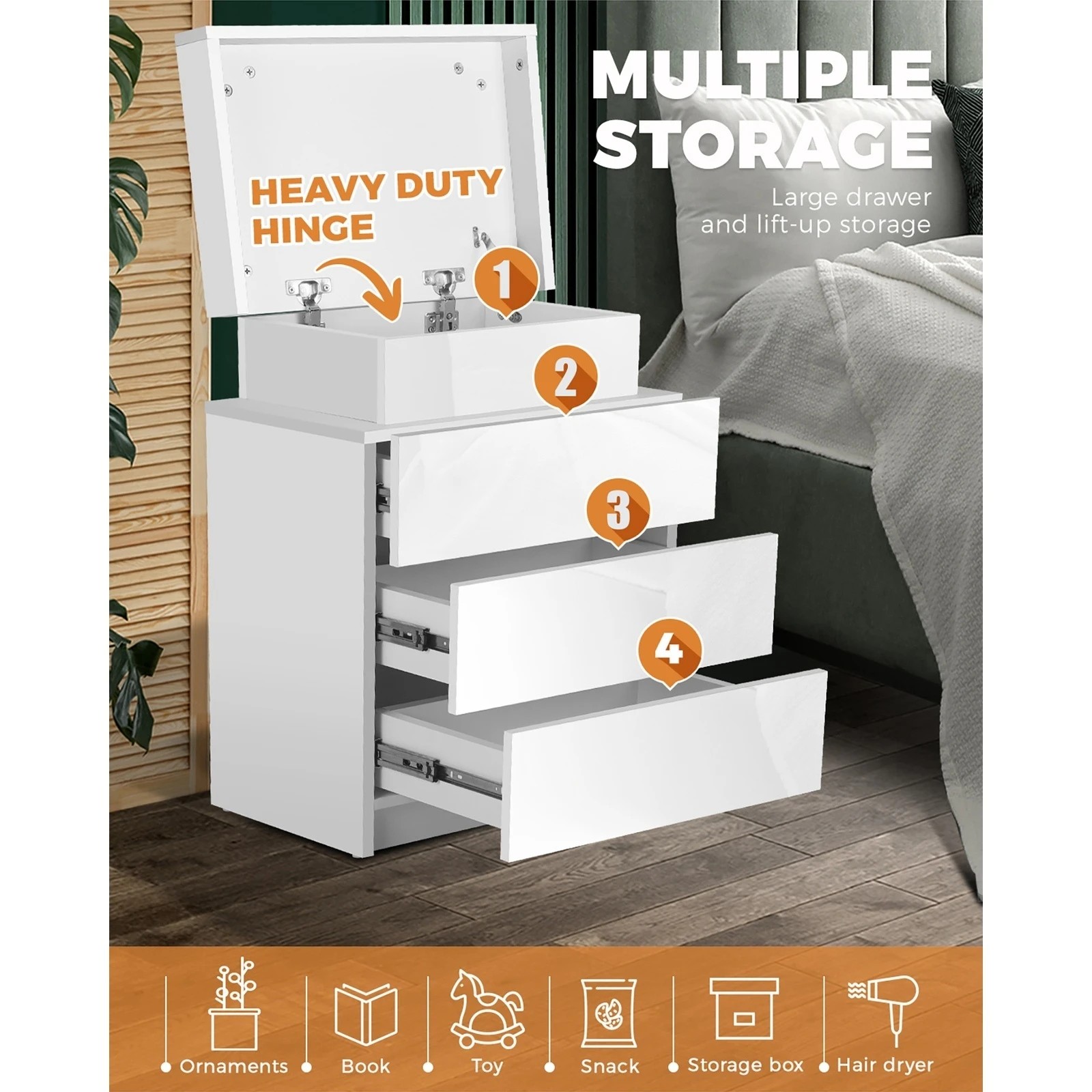 MULTIPLE STORAGE

Large drawer and lift-up storage

HEAVY DUTY HINGE

1

2

3

4

Ornaments

Book

Toy

Snack

Storage box

Hair dryer