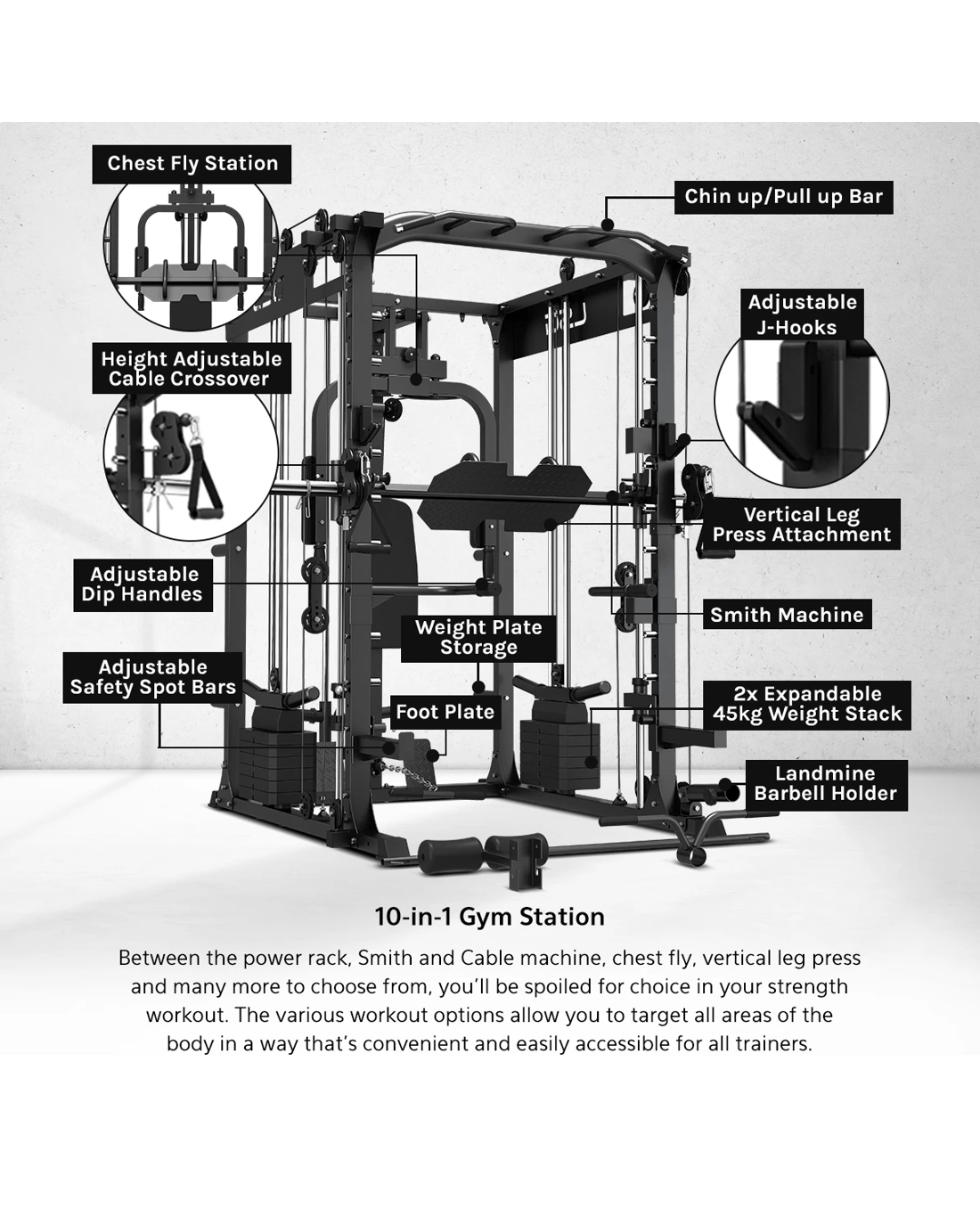 Chest Fly Station

Chin up/Pull up Bar

Adjustable J-Hooks

Height Adjustable Cable Crossover

Vertical Leg Press Attachment

Adjustable Dip Handles

Smith Machine

Weight Plate Storage

Adjustable Safety Spot Bars

Foot Plate

2x Expandable 45kg Weight Stack

Landmine Barbell Holder

10-in-1 Gym Station

Between the power rack, Smith and Cable machine, chest fly, vertical leg press and many more to choose from, you'll be spoiled for choice in your strength workout. The various workout options allow you to target all areas of the body in a way that's convenient and easily accessible for all trainers.