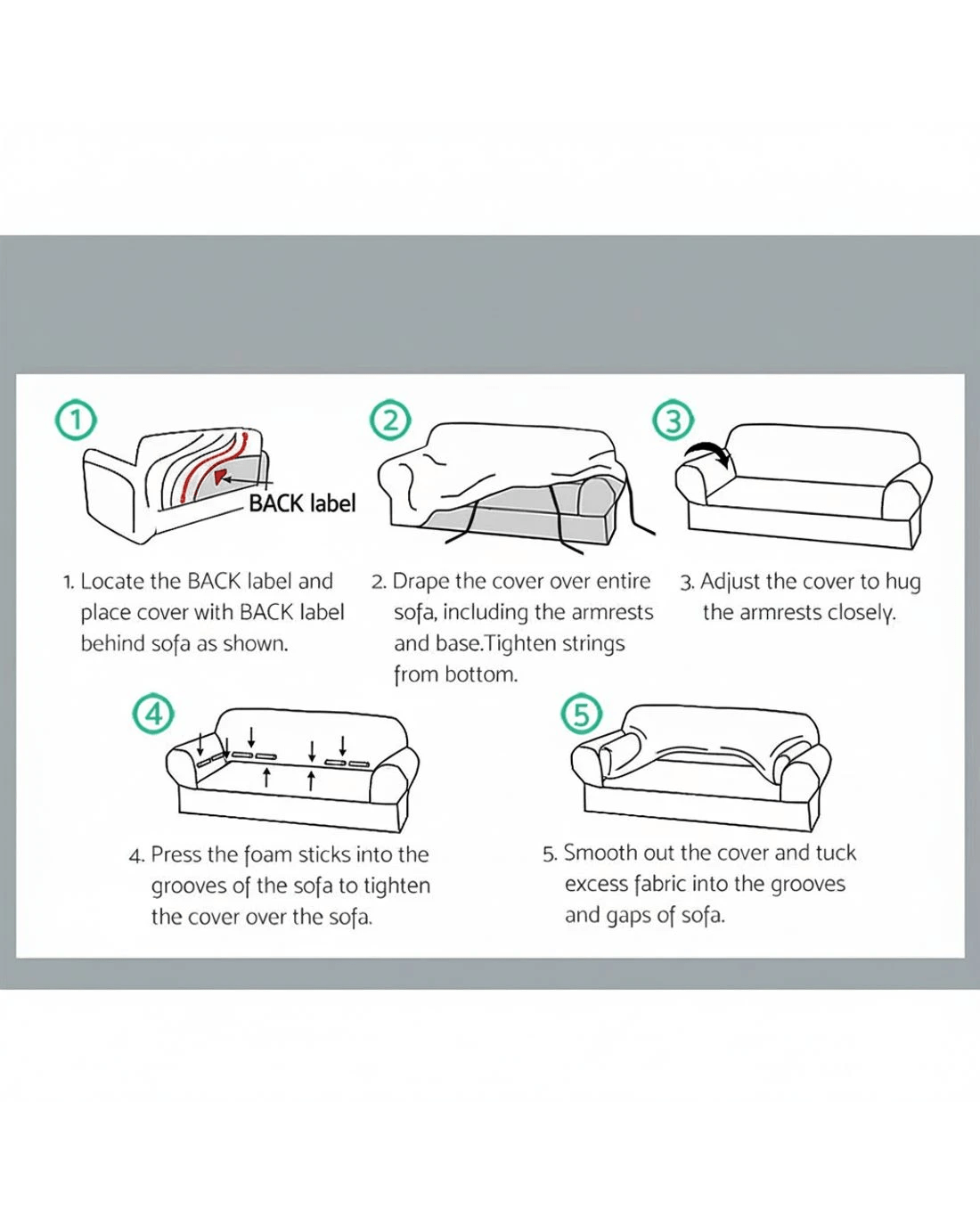 ①

BACK label

1. Locate the BACK label and place cover with BACK label behind sofa as shown.

②

2. Drape the cover over entire sofa, including the armrests and base.Tighten strings from bottom.

③

3. Adjust the cover to hug the armrests closely.

④

4. Press the foam sticks into the grooves of the sofa to tighten the cover over the sofa.

⑤

5. Smooth out the cover and tuck excess fabric into the grooves and gaps of sofa.