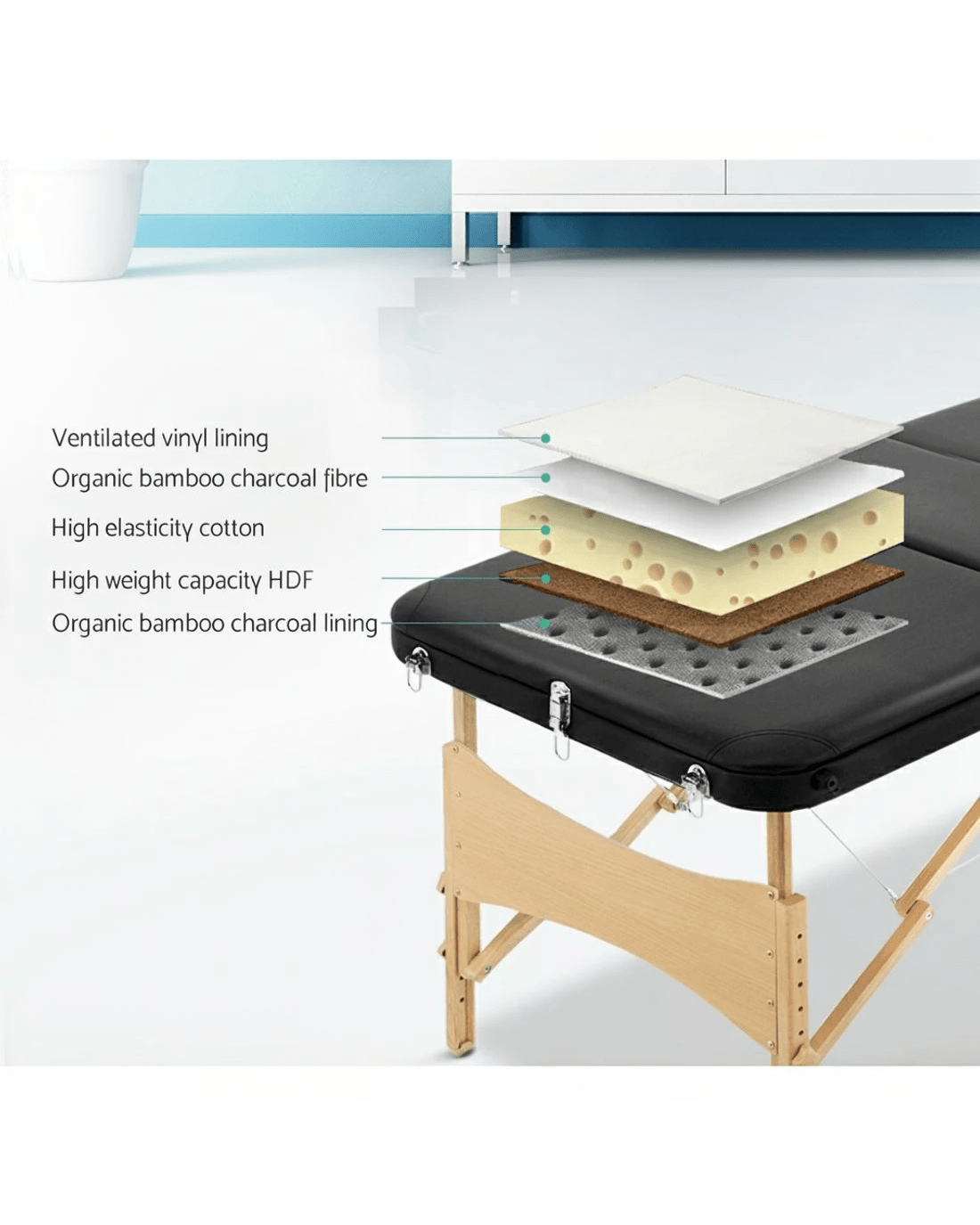 Ventilated vinyl lining
Organic bamboo charcoal fibre
High elasticity cotton
High weight capacity HDF
Organic bamboo charcoal lining