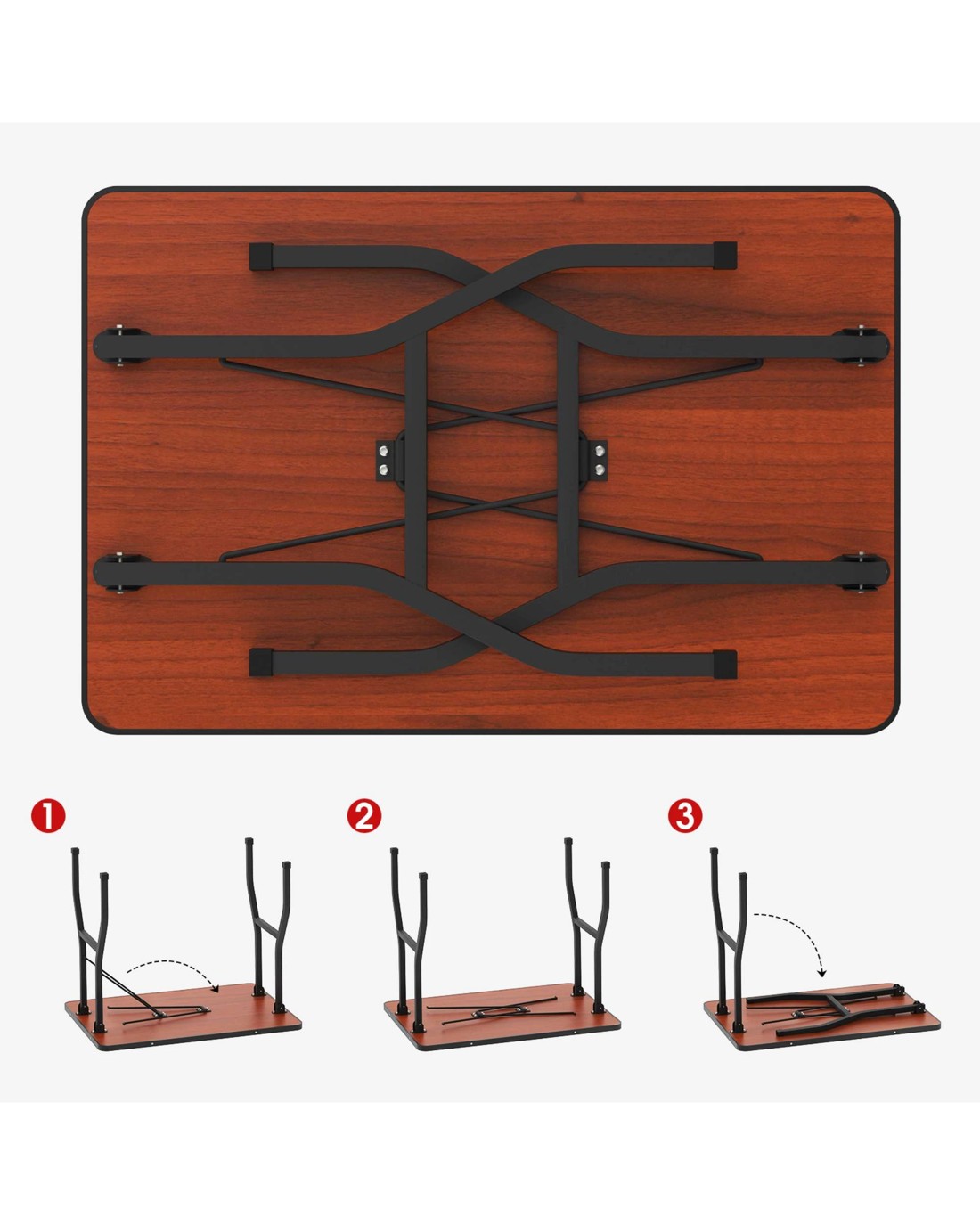 1

2

3