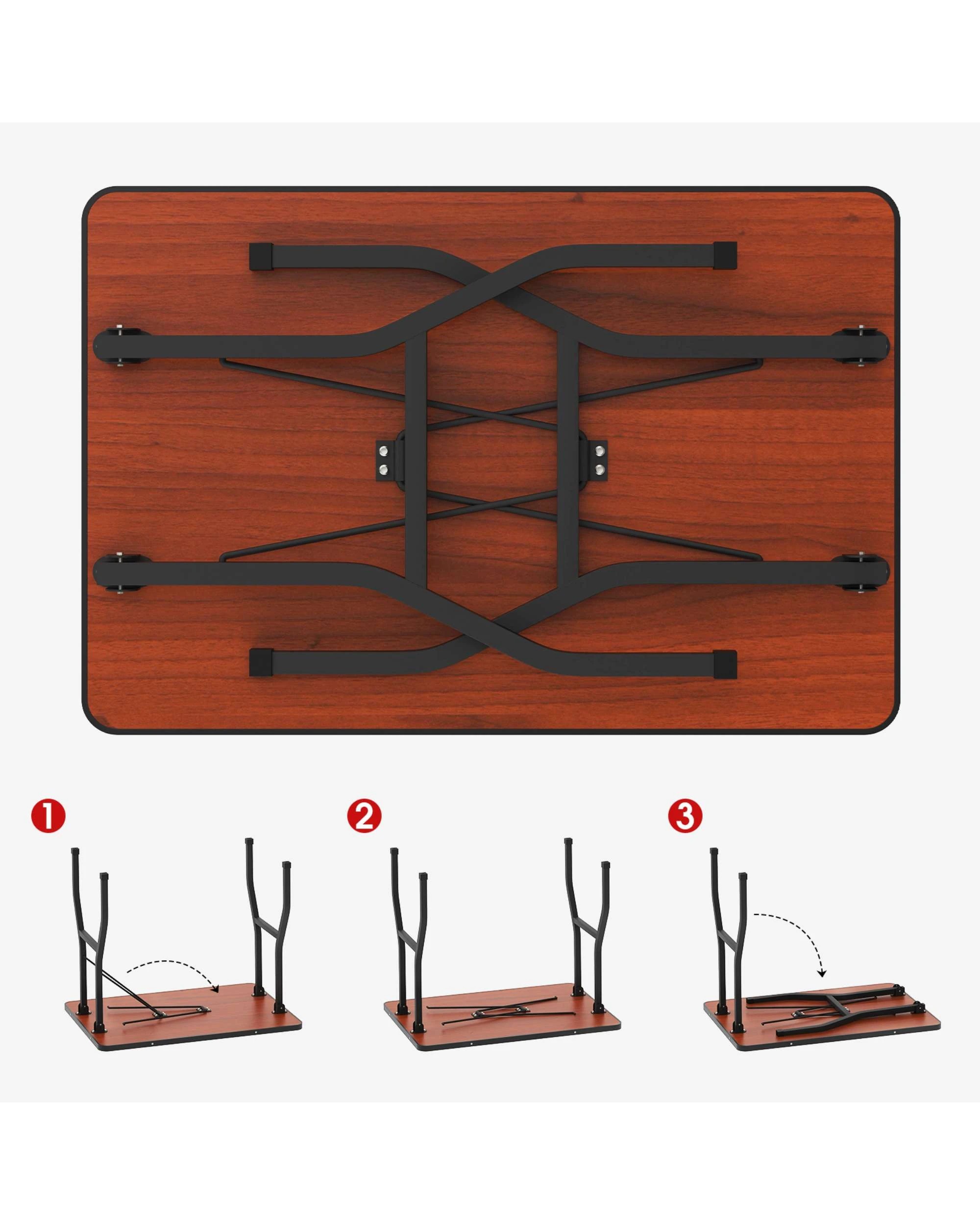 1

2

3