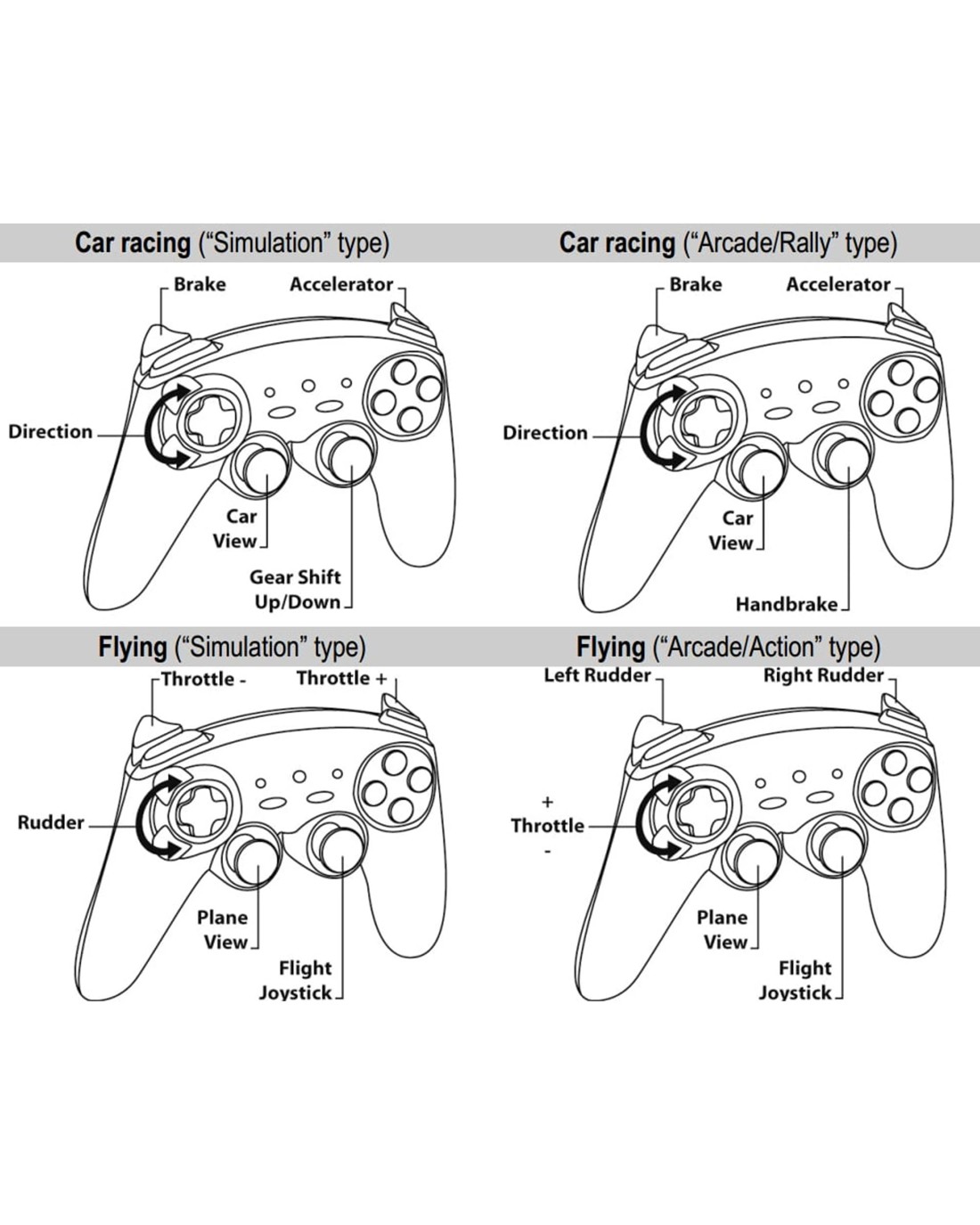 Car racing (“Simulation” type)

Brake

Accelerator

Direction

Car View

Gear Shift Up/Down

Car racing (“Arcade/Rally” type)

Brake

Accelerator

Direction

Car View

Handbrake

Flying (“Simulation” type)

Throttle -

Throttle +

Rudder

Plane View

Flight Joystick

Flying (“Arcade/Action” type)

Left Rudder

Right Rudder

+
Throttle
-

Plane View

Flight Joystick