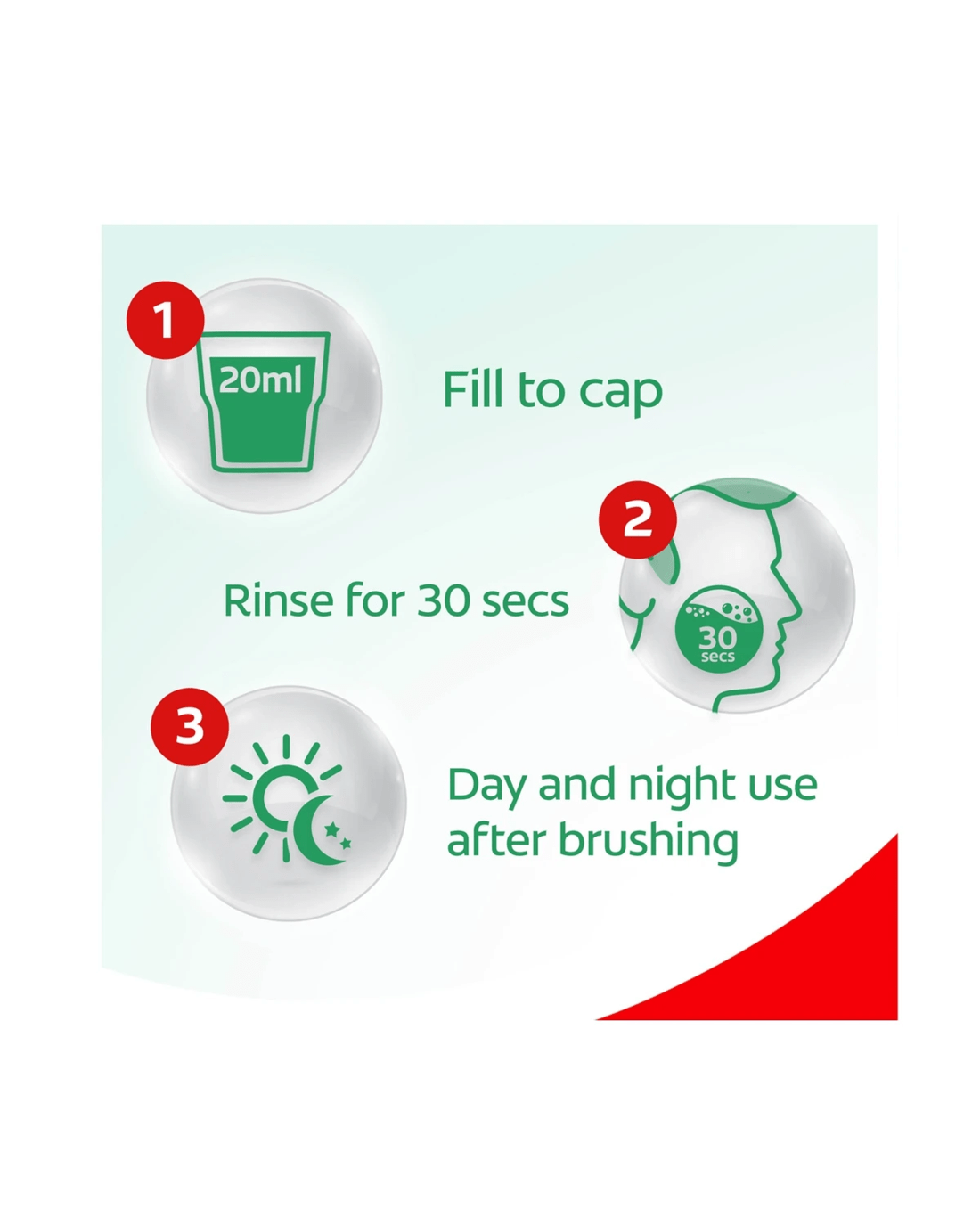 1

20ml

Fill to cap

2

Rinse for 30 secs

30 secs

3

Day and night use after brushing