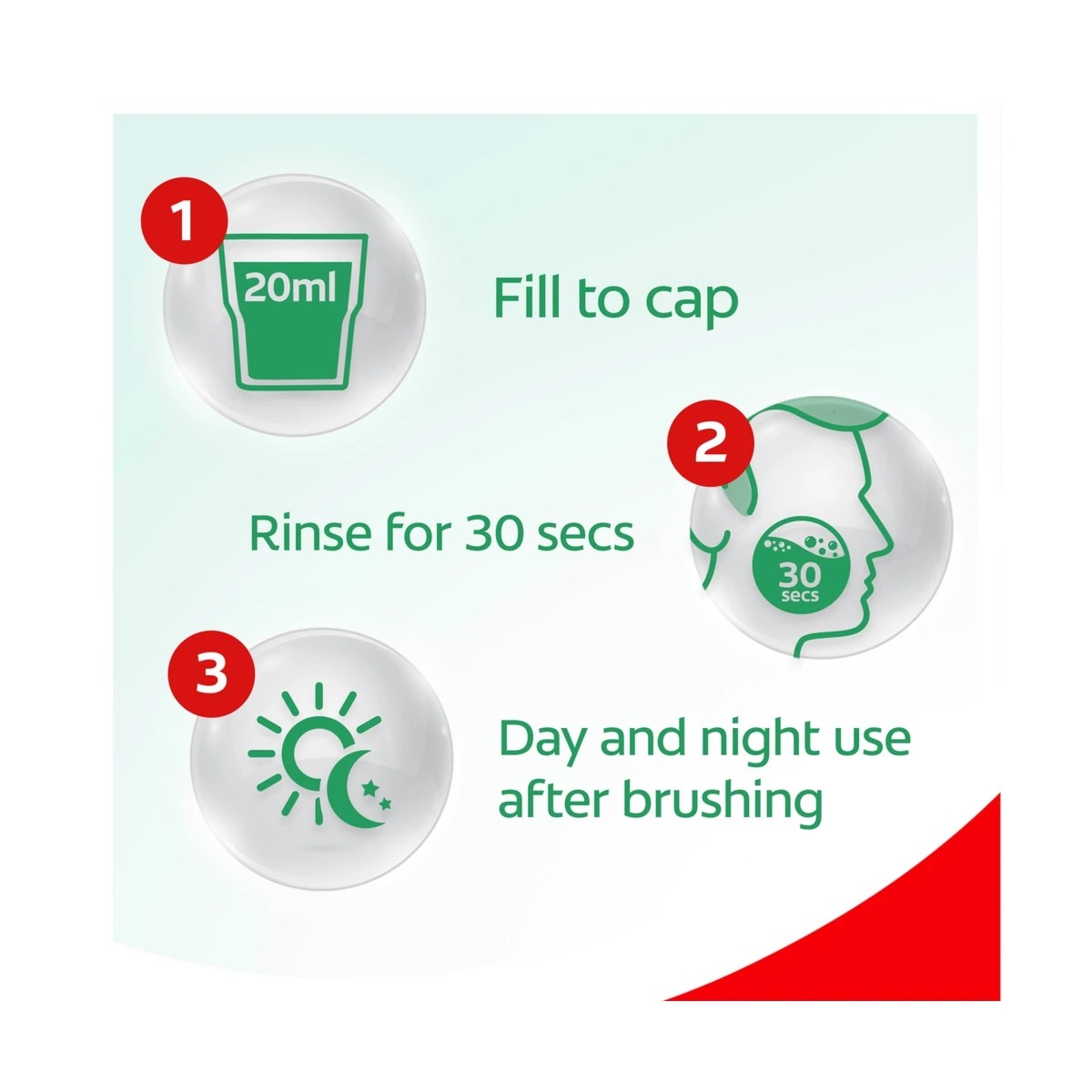 1

20ml

Fill to cap

2

Rinse for 30 secs

30 secs

3

Day and night use after brushing