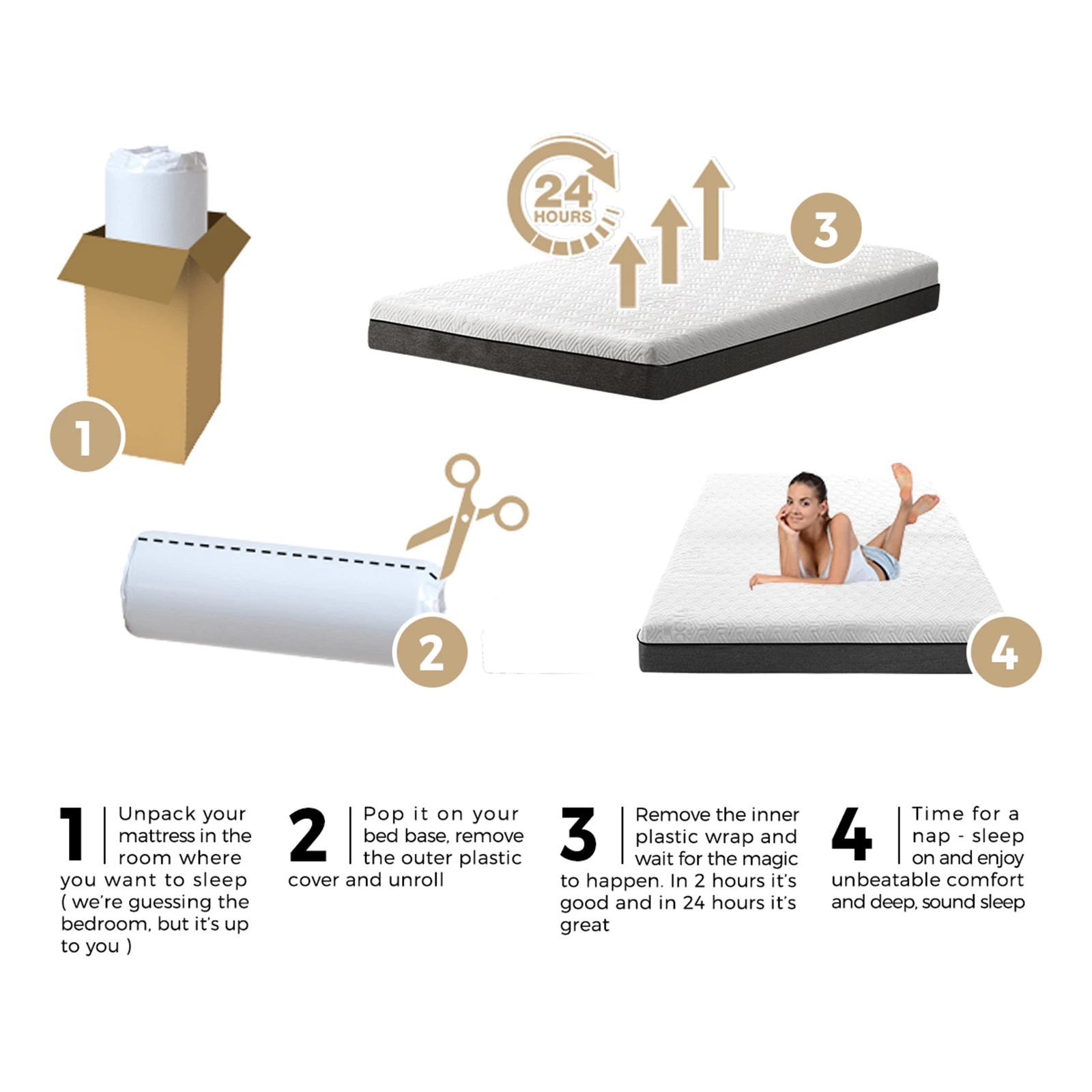 24 HOURS

3

1

2

4

1 Unpack your mattress in the room where you want to sleep ( we're guessing the bedroom, but it's up to you )

2 Pop it on your bed base, remove the outer plastic cover and unroll

3 Remove the inner plastic wrap and wait for the magic to happen. In 2 hours it's good and in 24 hours it's great

4 Time for a nap - sleep on and enjoy unbeatable comfort and deep, sound sleep