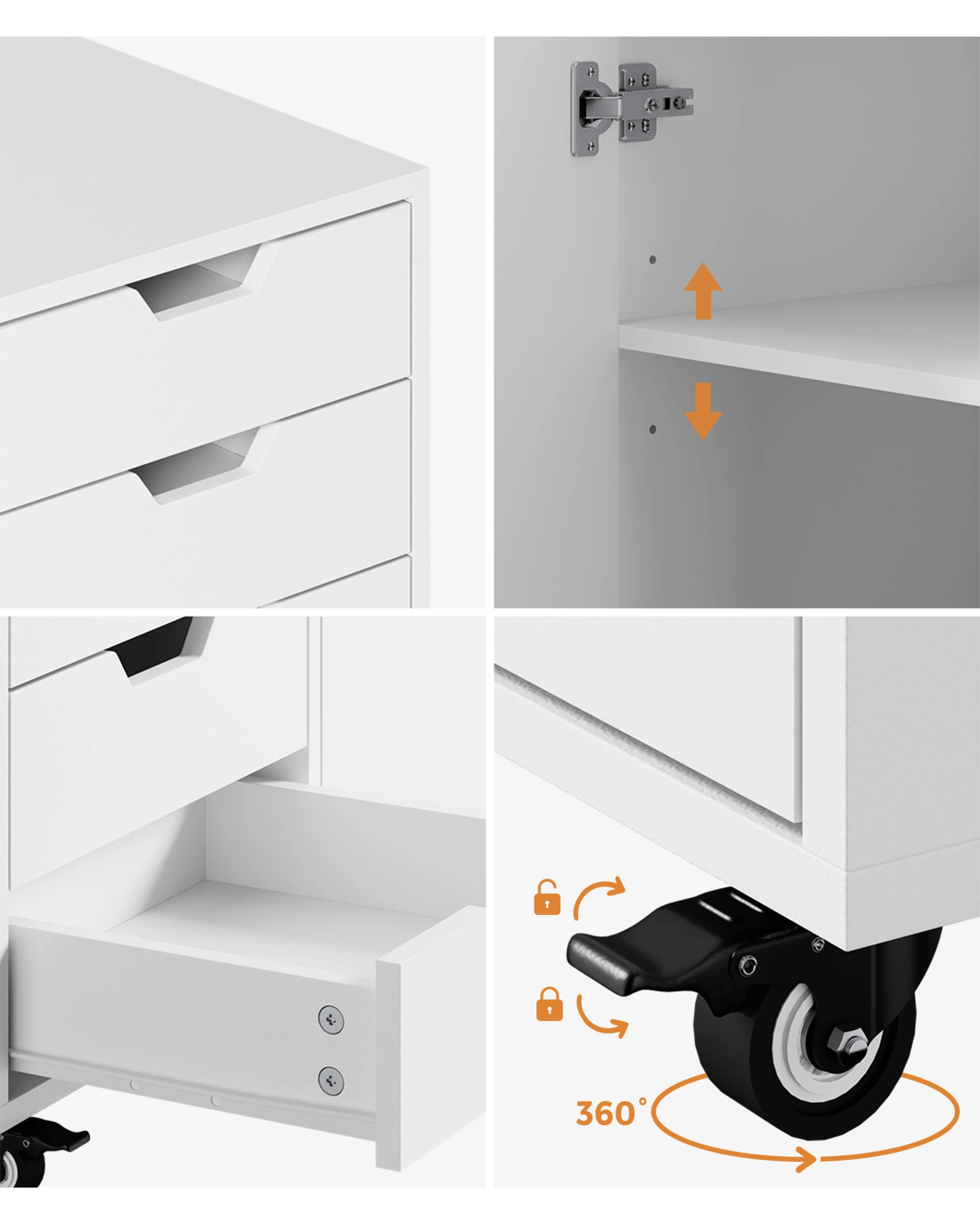 360°