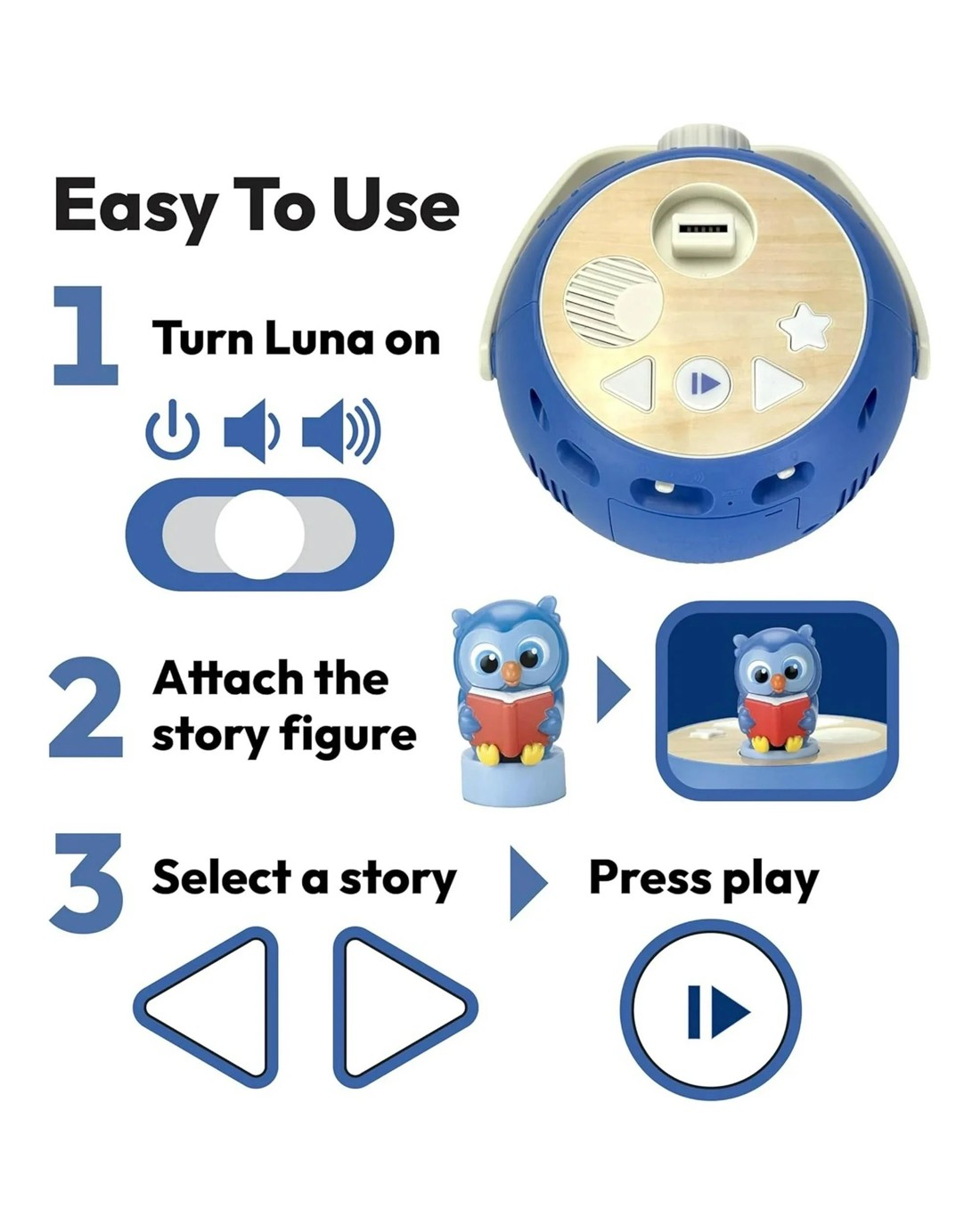 Easy To Use

1 Turn Luna on

2 Attach the story figure

3 Select a story

Press play