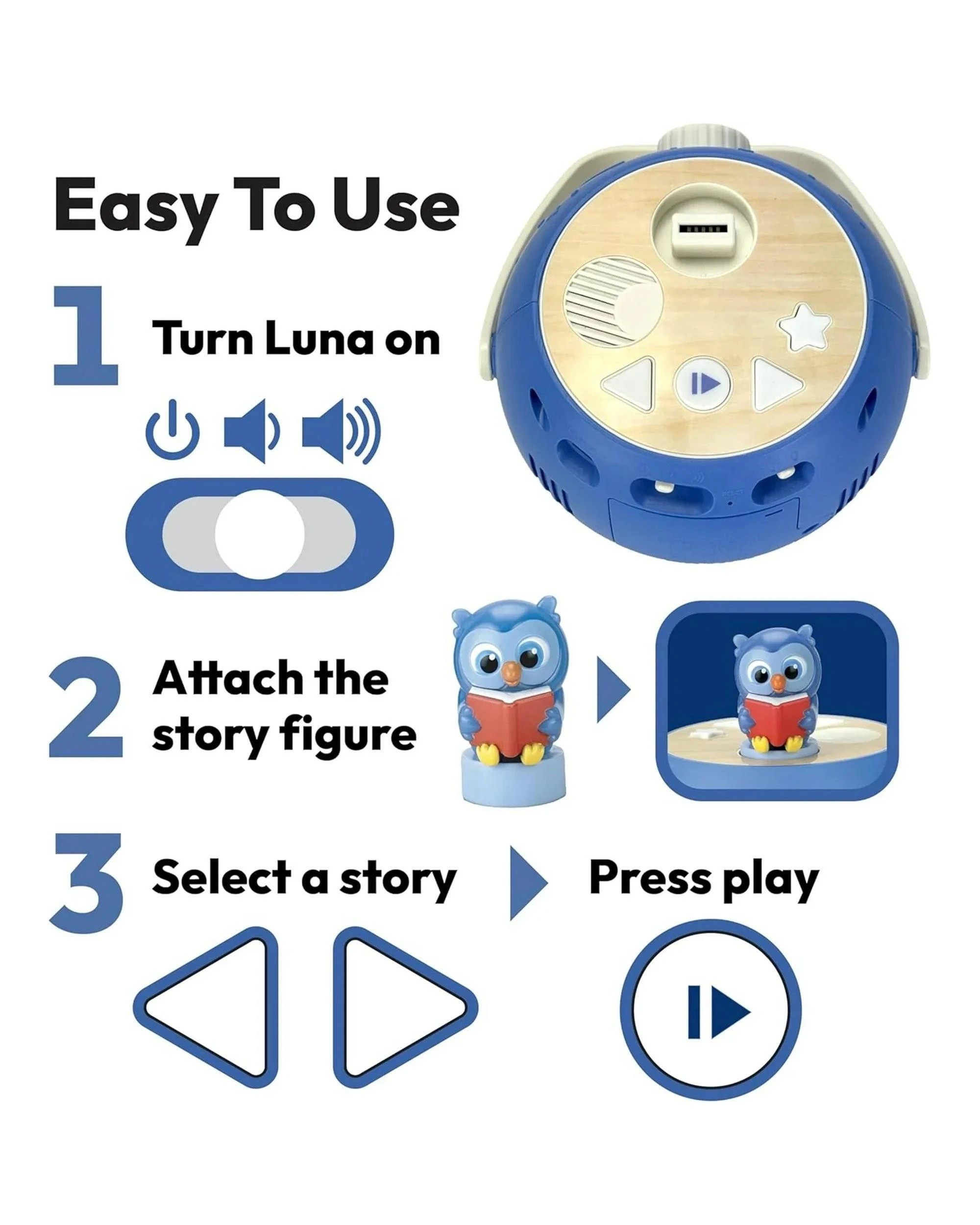 Easy To Use

1 Turn Luna on

2 Attach the story figure

3 Select a story

Press play