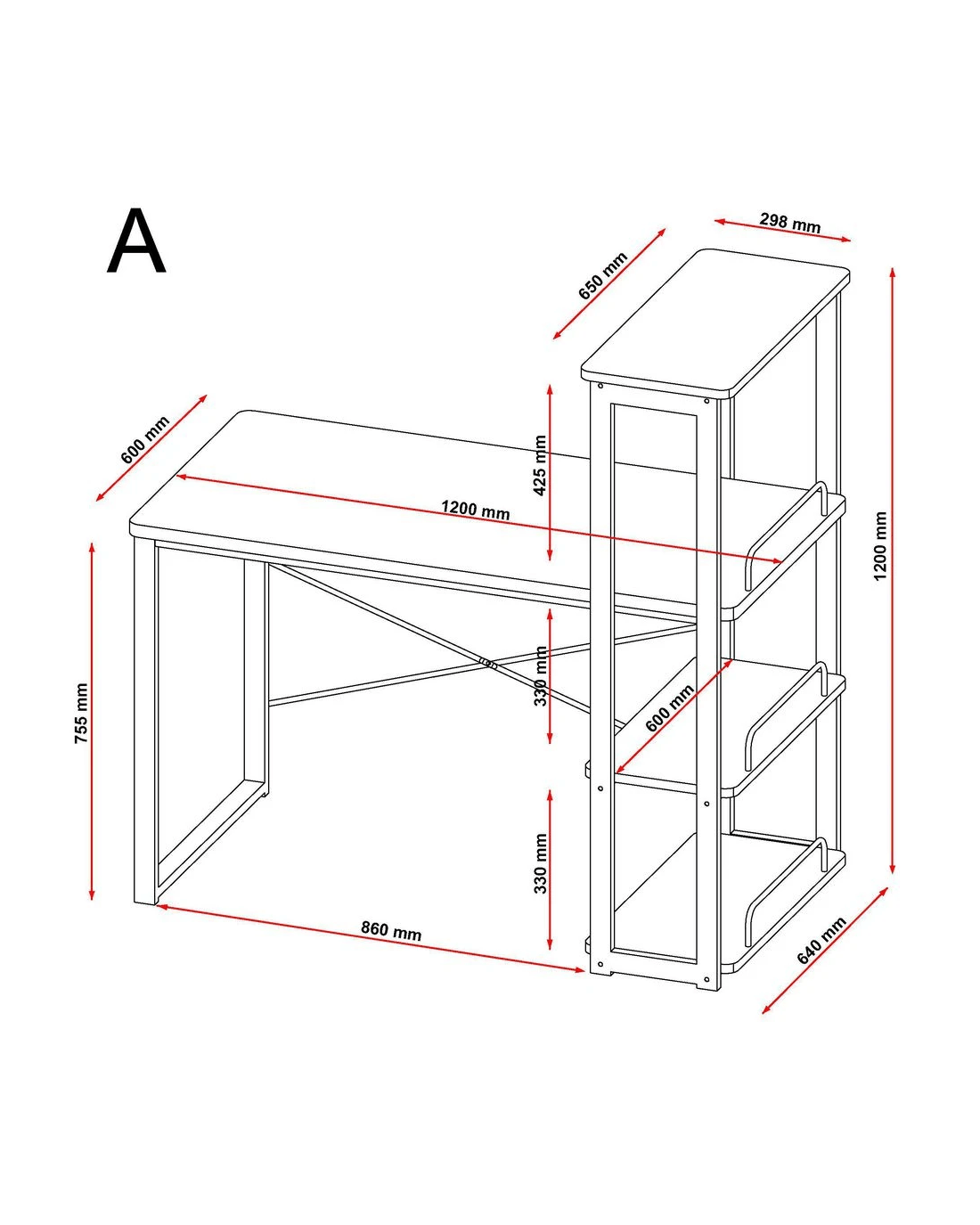 A

298 mm

650 mm

600 mm

425 mm

1200 mm

1200 mm

755 mm

330 mm

600 mm

330 mm

860 mm

640 mm