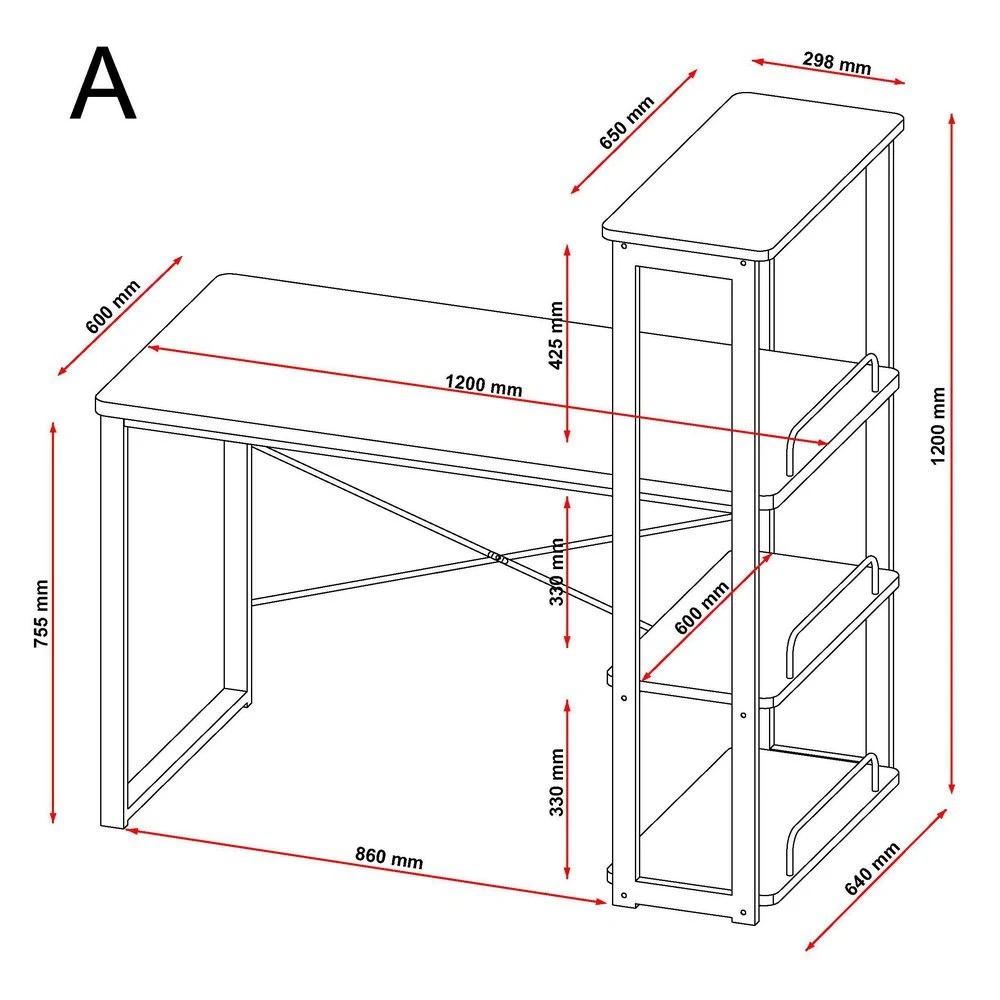 A

298 mm

650 mm

600 mm

425 mm

1200 mm

1200 mm

755 mm

330 mm

600 mm

330 mm

860 mm

640 mm