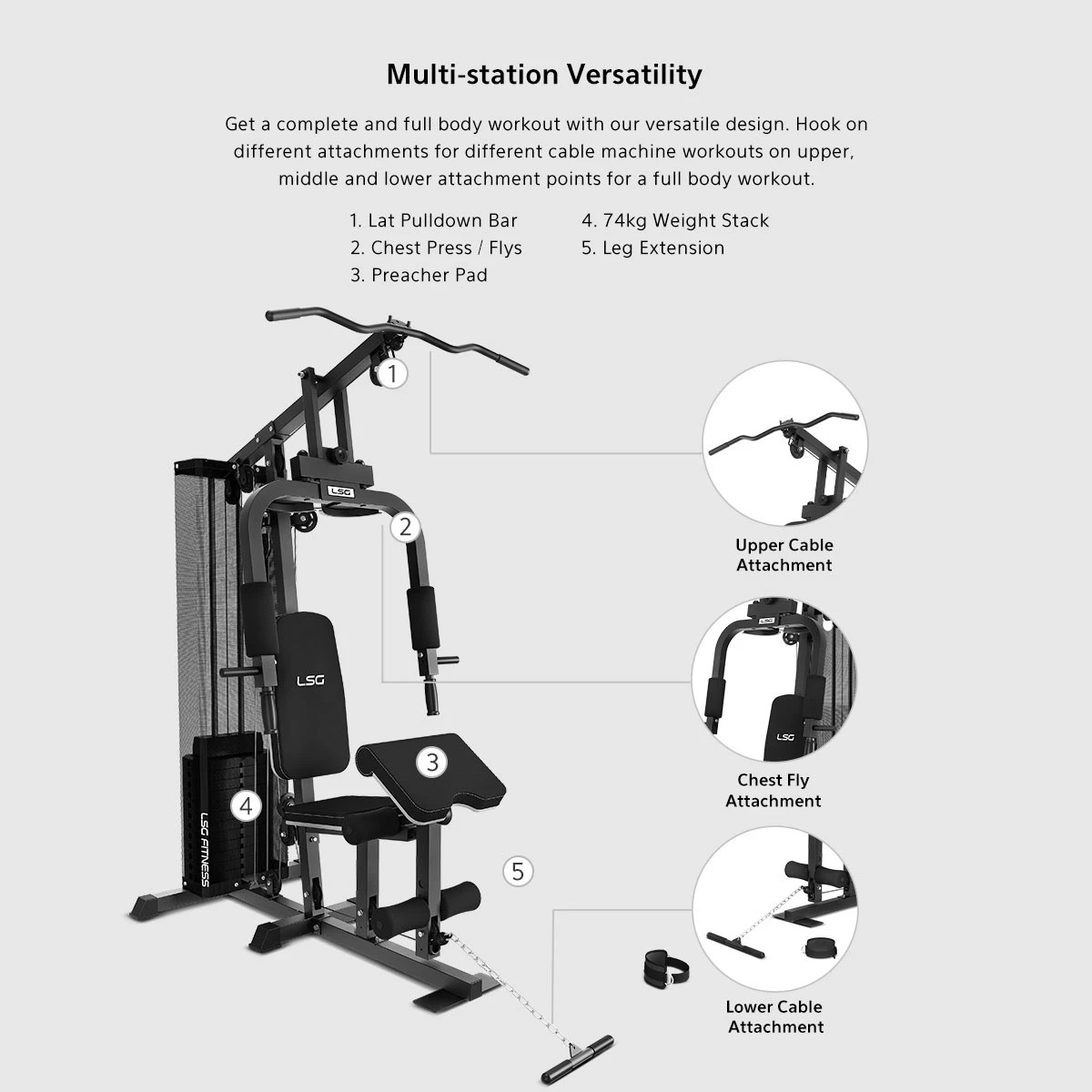 Multi-station Versatility

Get a complete and full body workout with our versatile design. Hook on different attachments for different cable machine workouts on upper, middle and lower attachment points for a full body workout.

1. Lat Pulldown Bar
2. Chest Press / Flys
3. Preacher Pad
4. 74kg Weight Stack
5. Leg Extension

1

LSG

2

LSG

3

4

LSG FITNESS

5

Upper Cable Attachment

LSG

LSG

Chest Fly Attachment

Lower Cable Attachment