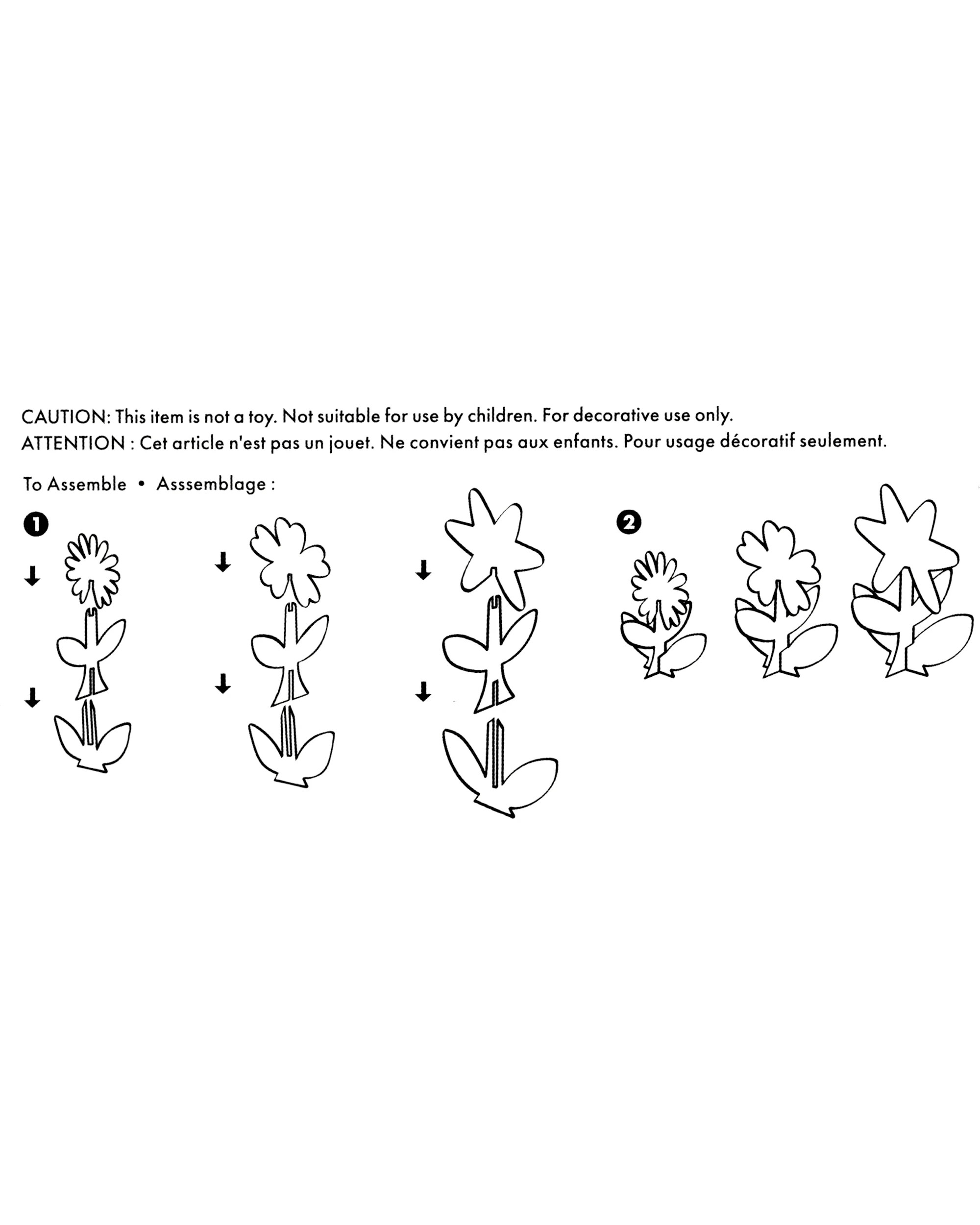 CAUTION: This item is not a toy. Not suitable for use by children. For decorative use only.
ATTENTION : Cet article n'est pas un jouet. Ne convient pas aux enfants. Pour usage décoratif seulement.

To Assemble • Asssemblage :

1

2