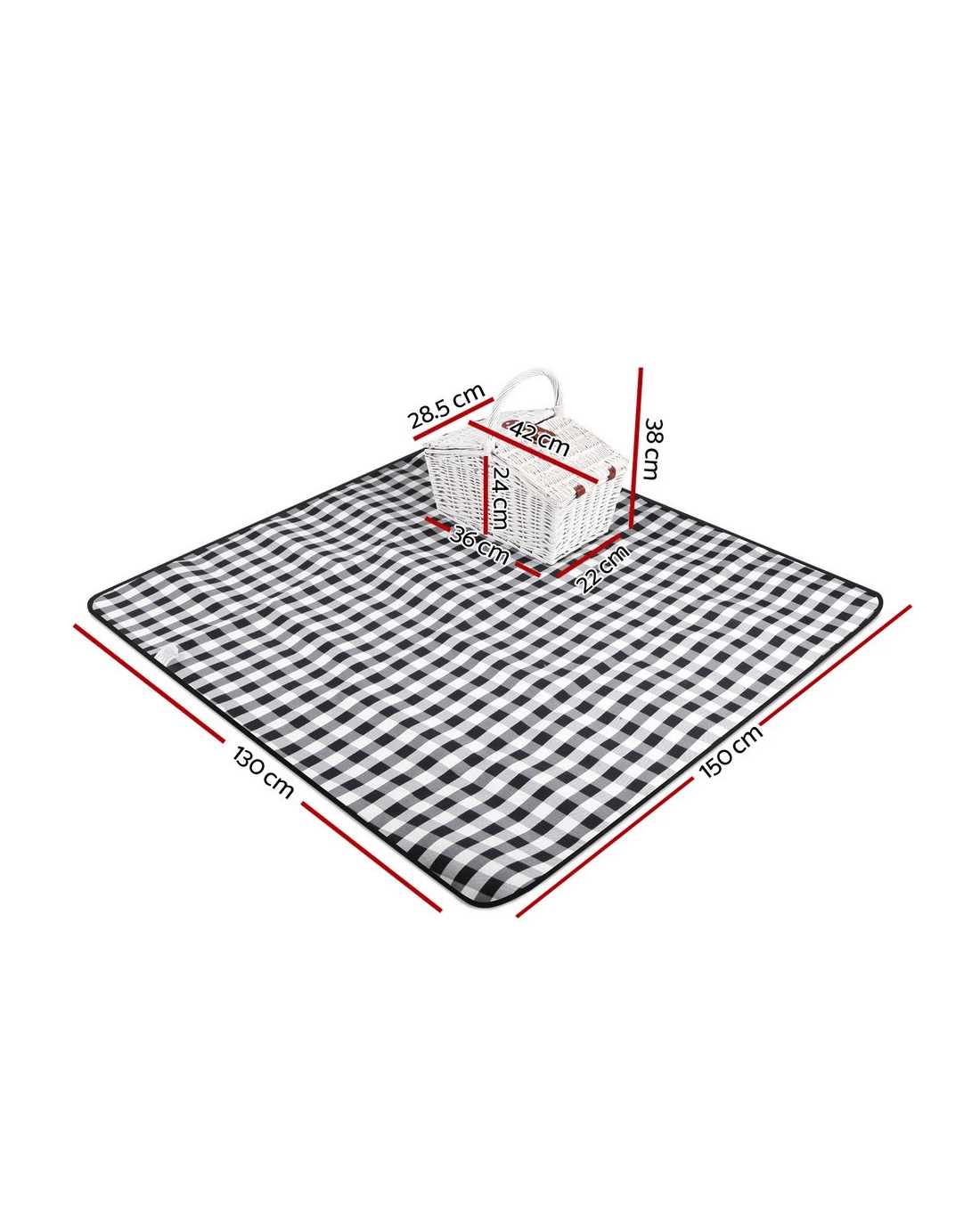 28.5 cm
42 cm
38 cm
24 cm
36 cm
22 cm
130 cm
150 cm