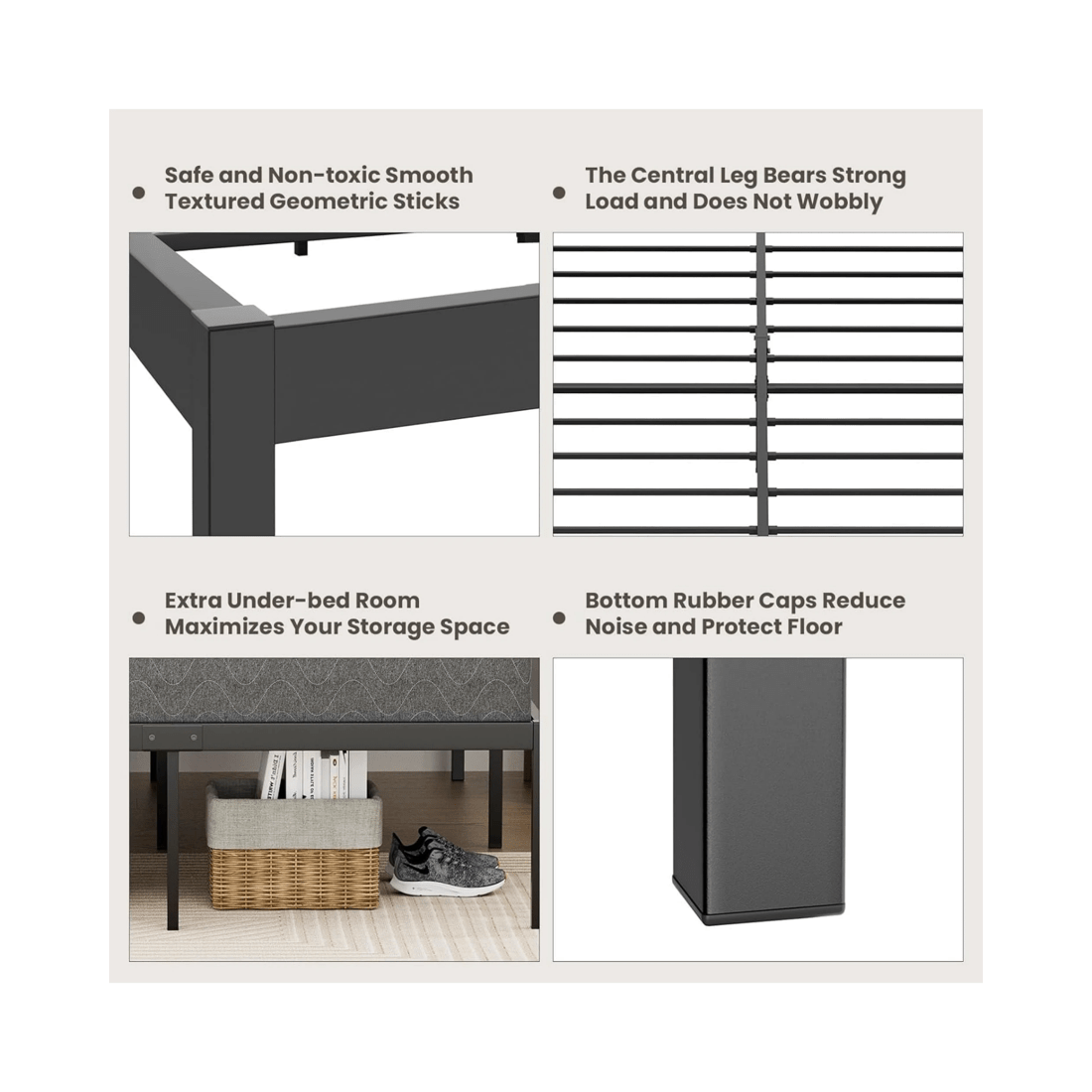 Safe and Non-toxic Smooth Textured Geometric Sticks

The Central Leg Bears Strong Load and Does Not Wobbly

Extra Under-bed Room Maximizes Your Storage Space

Bottom Rubber Caps Reduce Noise and Protect Floor