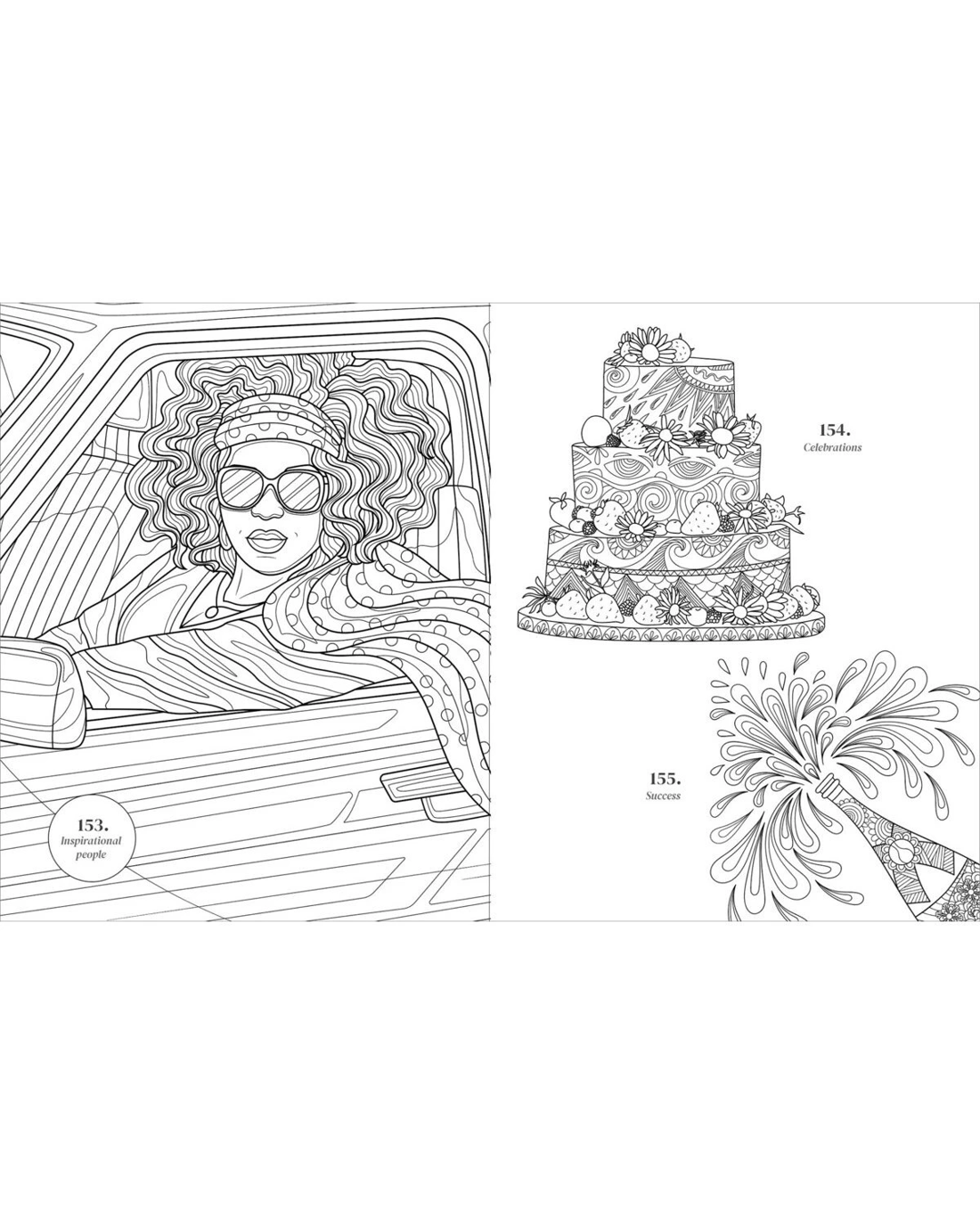 153.
Inspirational people

154.
Celebrations

155.
Success