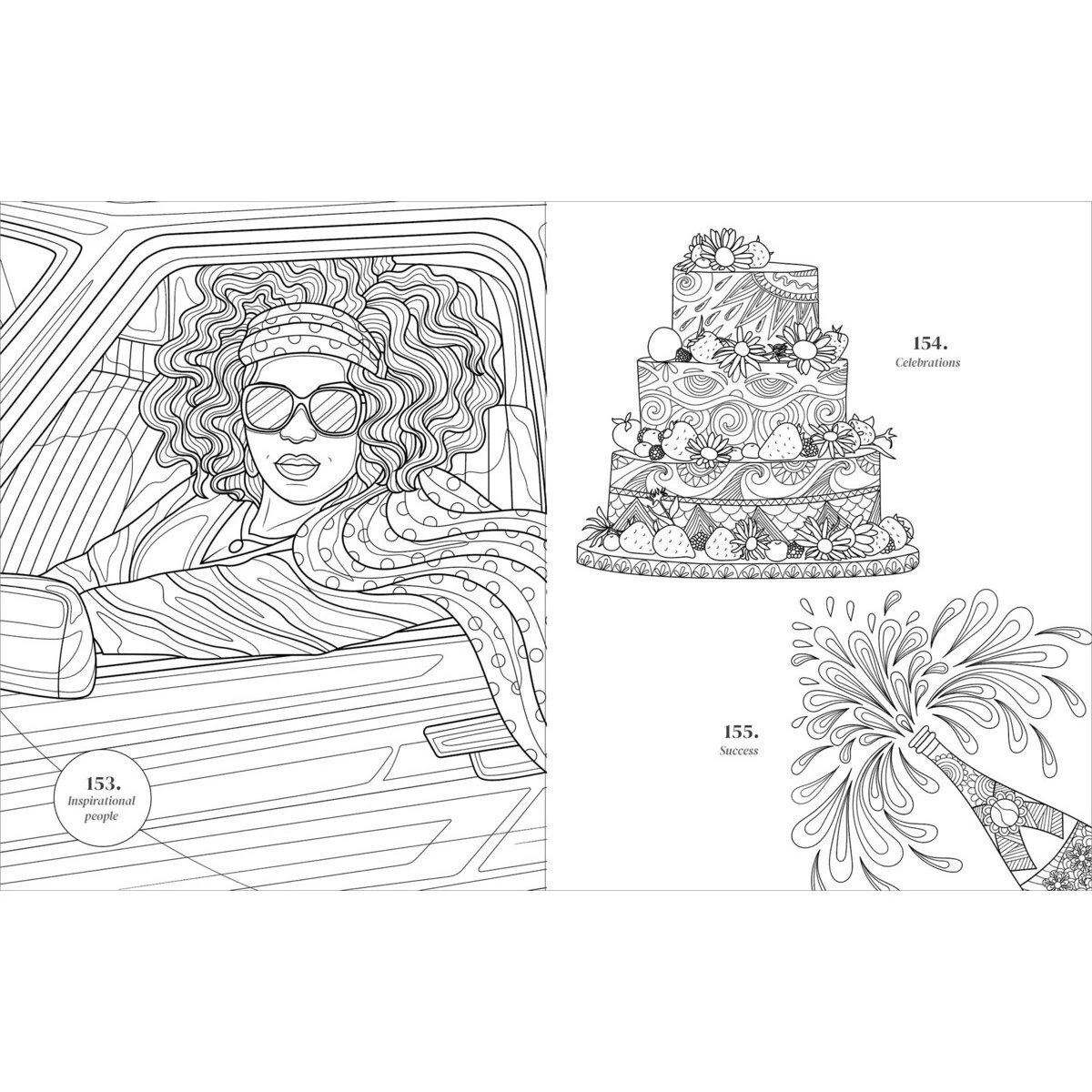 153.
Inspirational people

154.
Celebrations

155.
Success