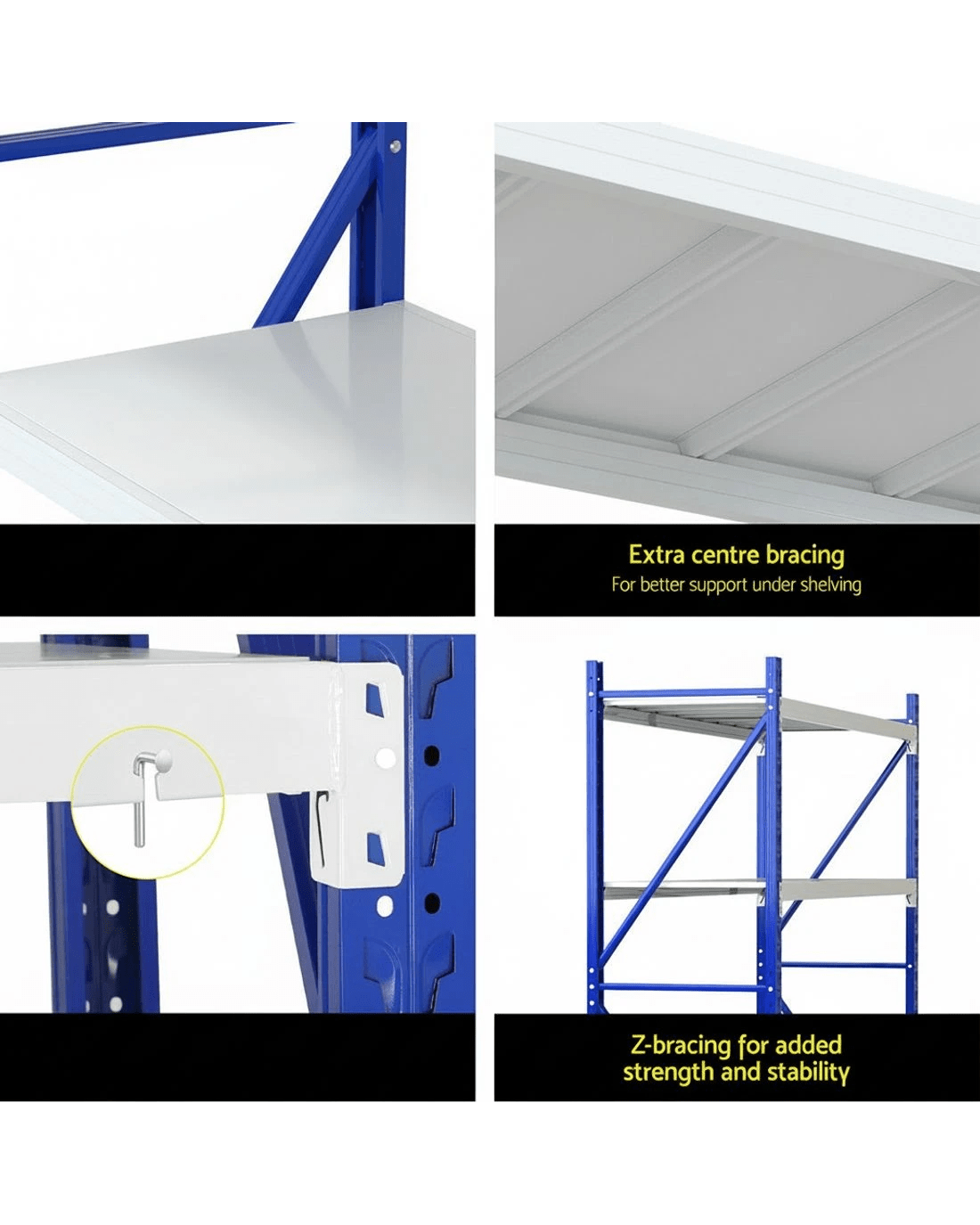 Extra centre bracing
For better support under shelving

Z-bracing for added strength and stability