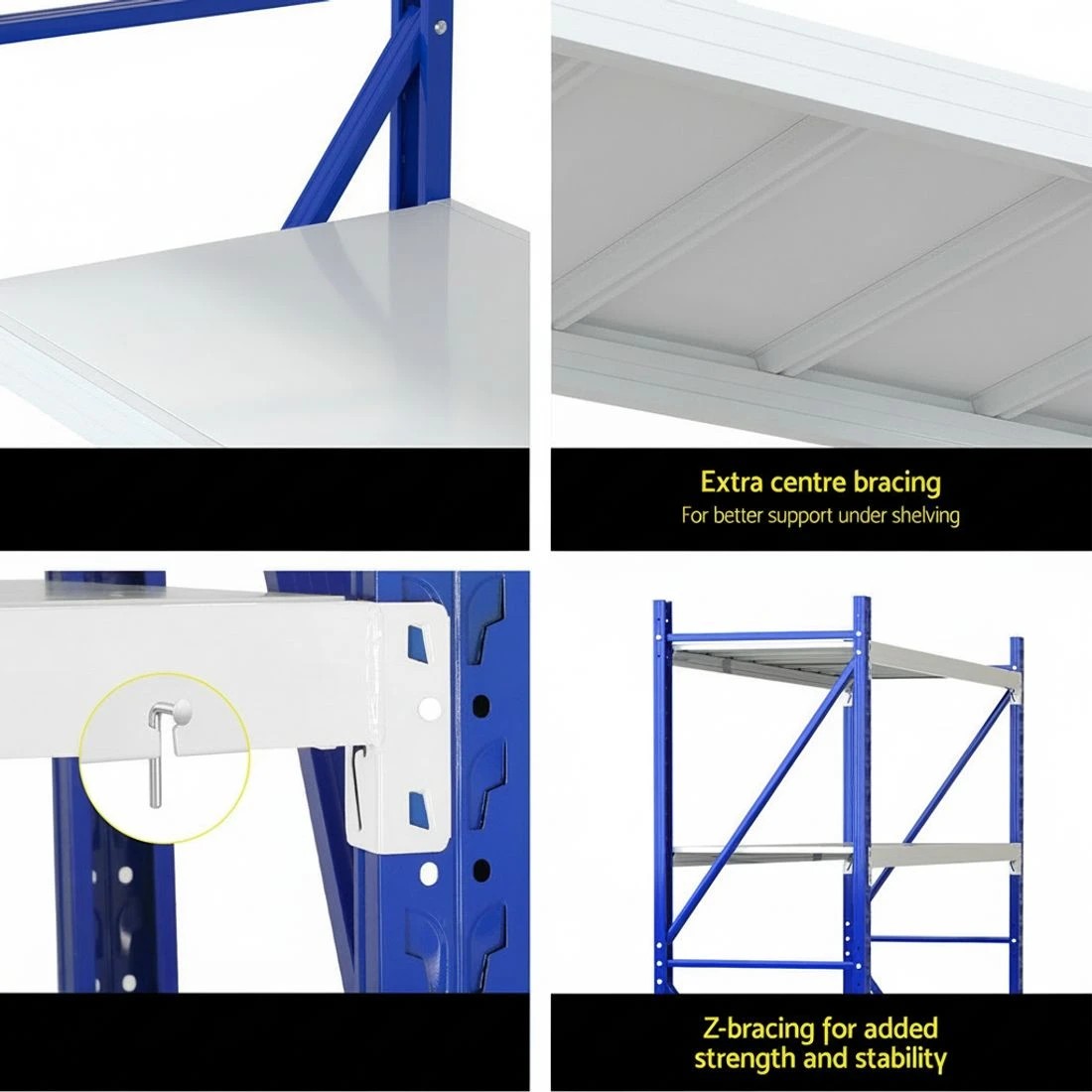 Extra centre bracing
For better support under shelving

Z-bracing for added strength and stability