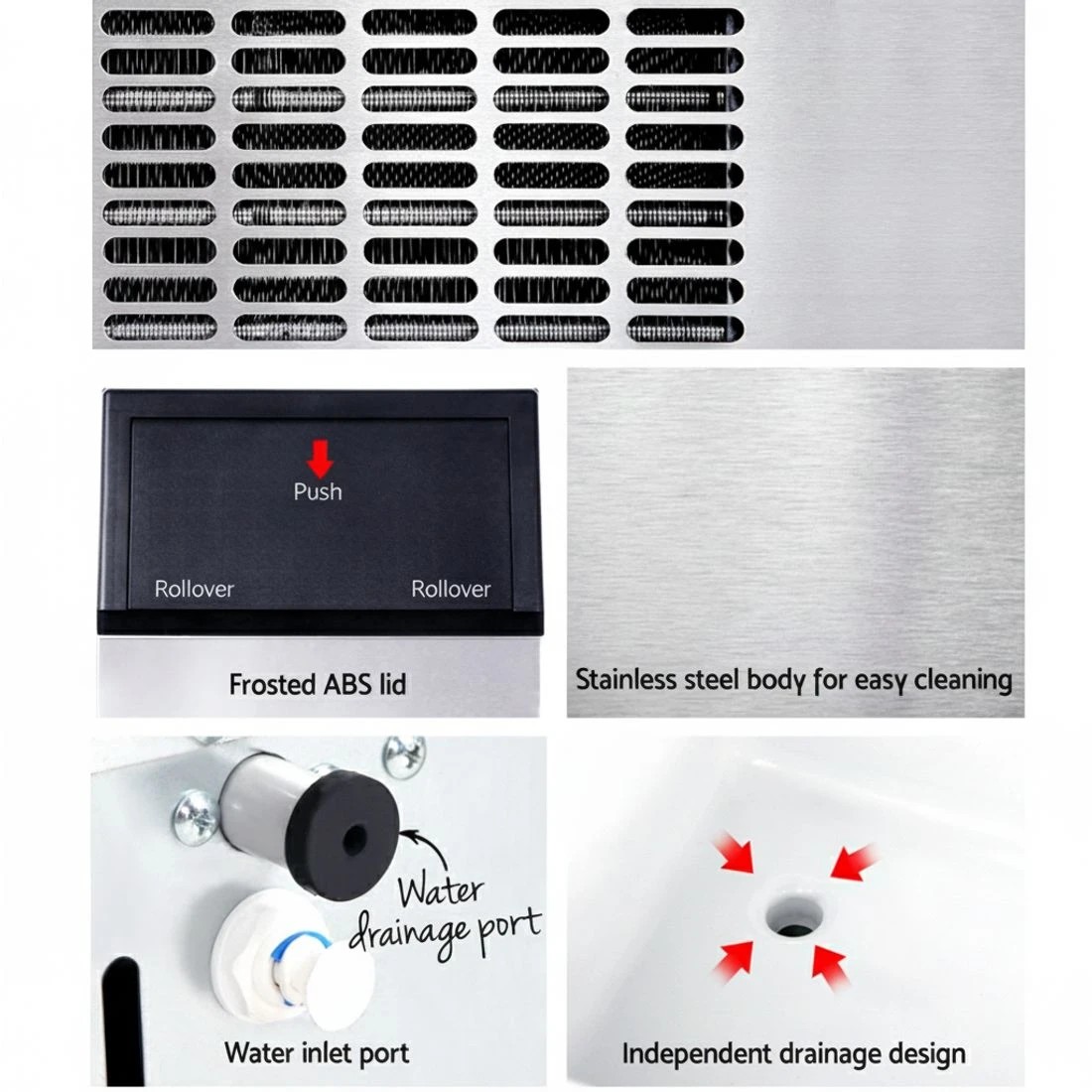 Push

Rollover

Rollover

Frosted ABS lid

Stainless steel body for easy cleaning

Water drainage port

Water inlet port

Independent drainage design