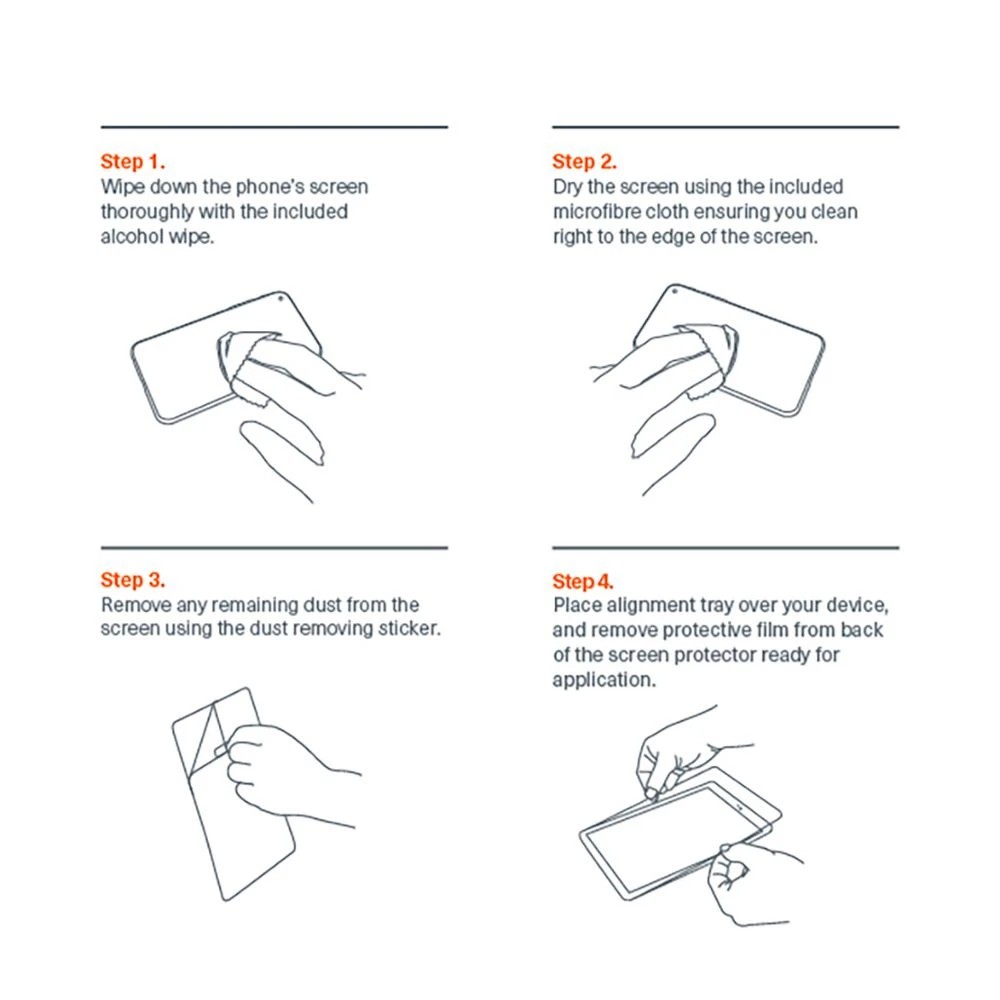 Step 1.
Wipe down the phone's screen thoroughly with the included alcohol wipe.

Step 2.
Dry the screen using the included microfibre cloth ensuring you clean right to the edge of the screen.

Step 3.
Remove any remaining dust from the screen using the dust removing sticker.

Step 4.
Place alignment tray over your device, and remove protective film from back of the screen protector ready for application.