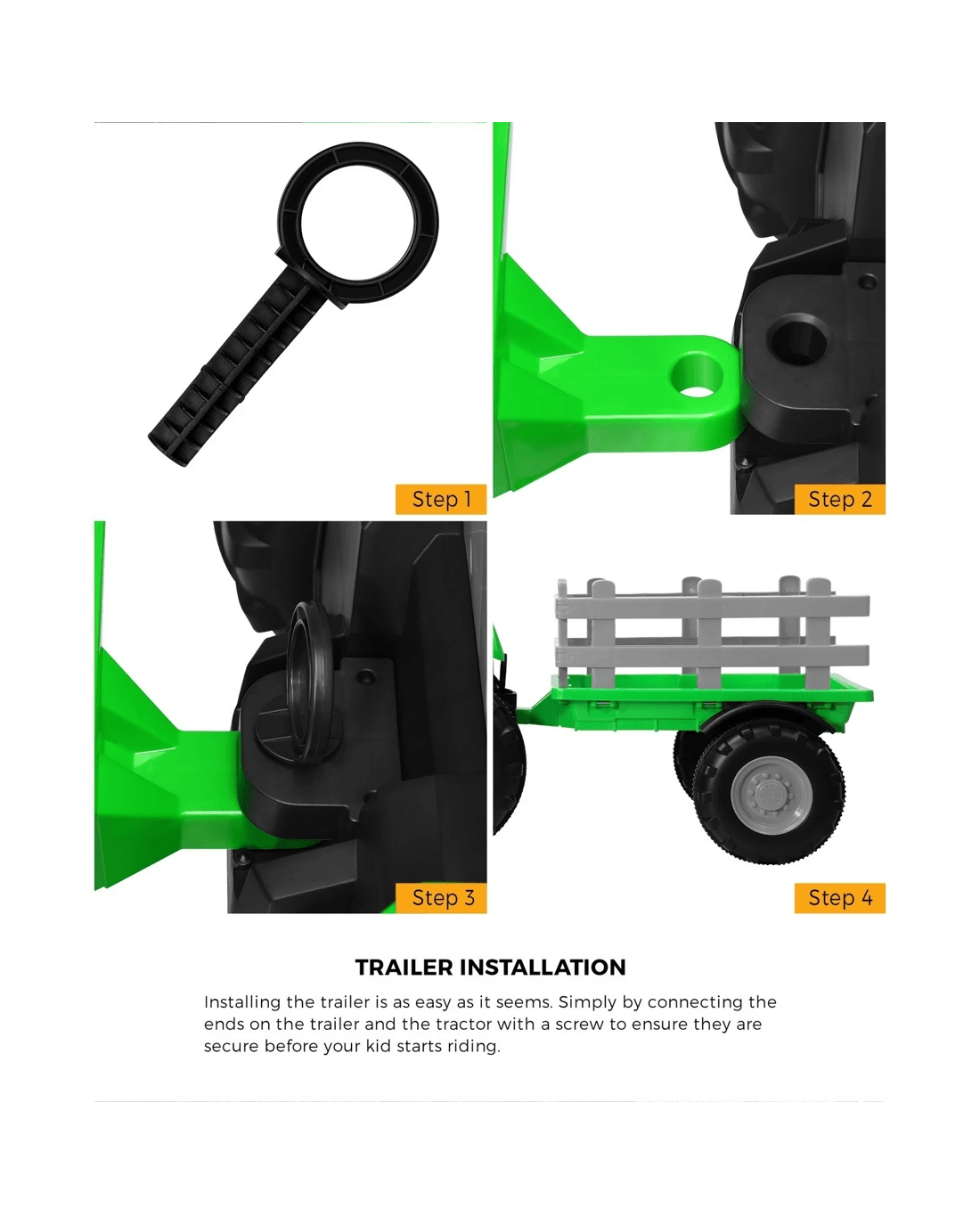 Step 1

Step 2

Step 3

Step 4

TRAILER INSTALLATION

Installing the trailer is as easy as it seems. Simply by connecting the ends on the trailer and the tractor with a screw to ensure they are secure before your kid starts riding.