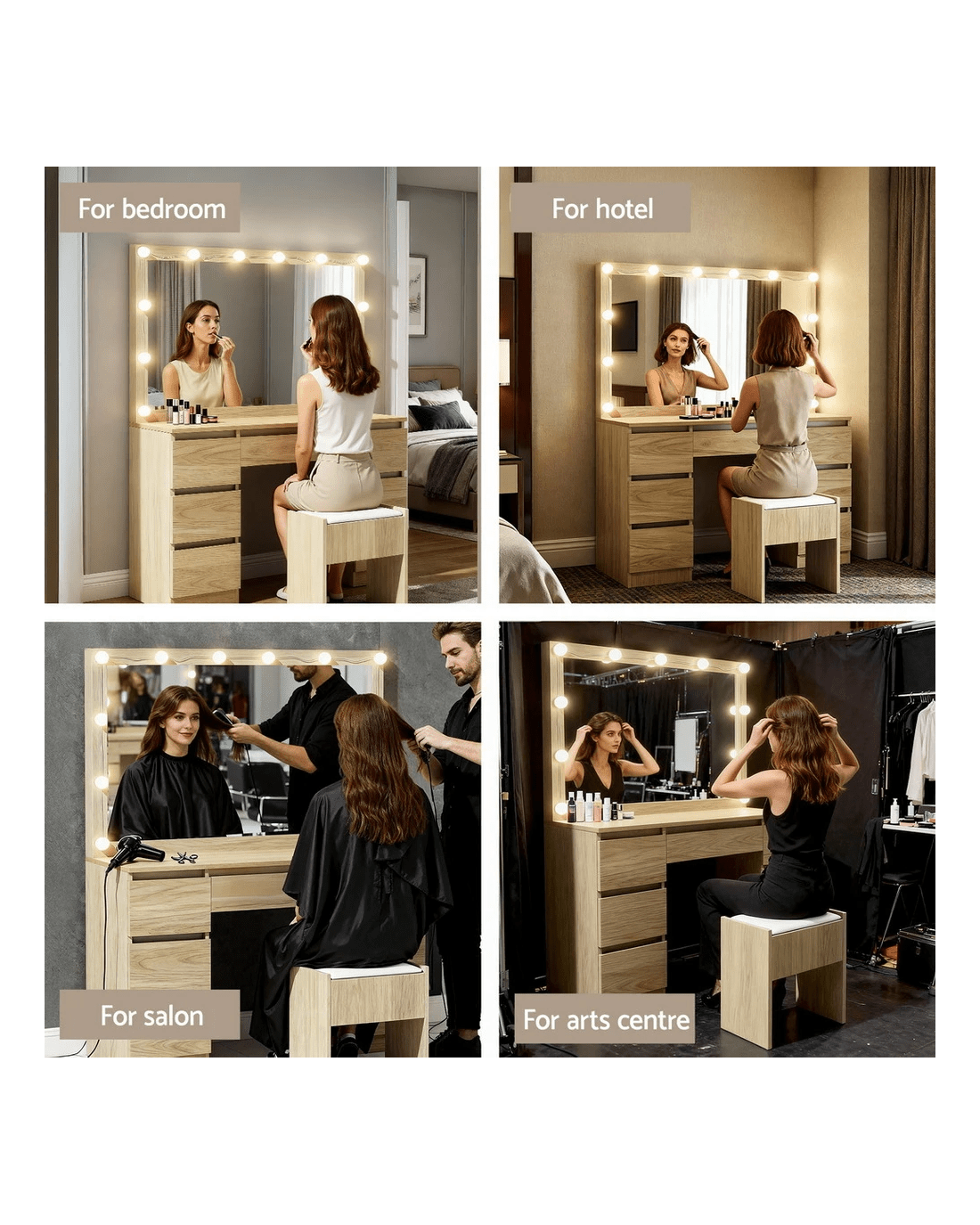 For bedroom

For hotel

For salon

For arts centre