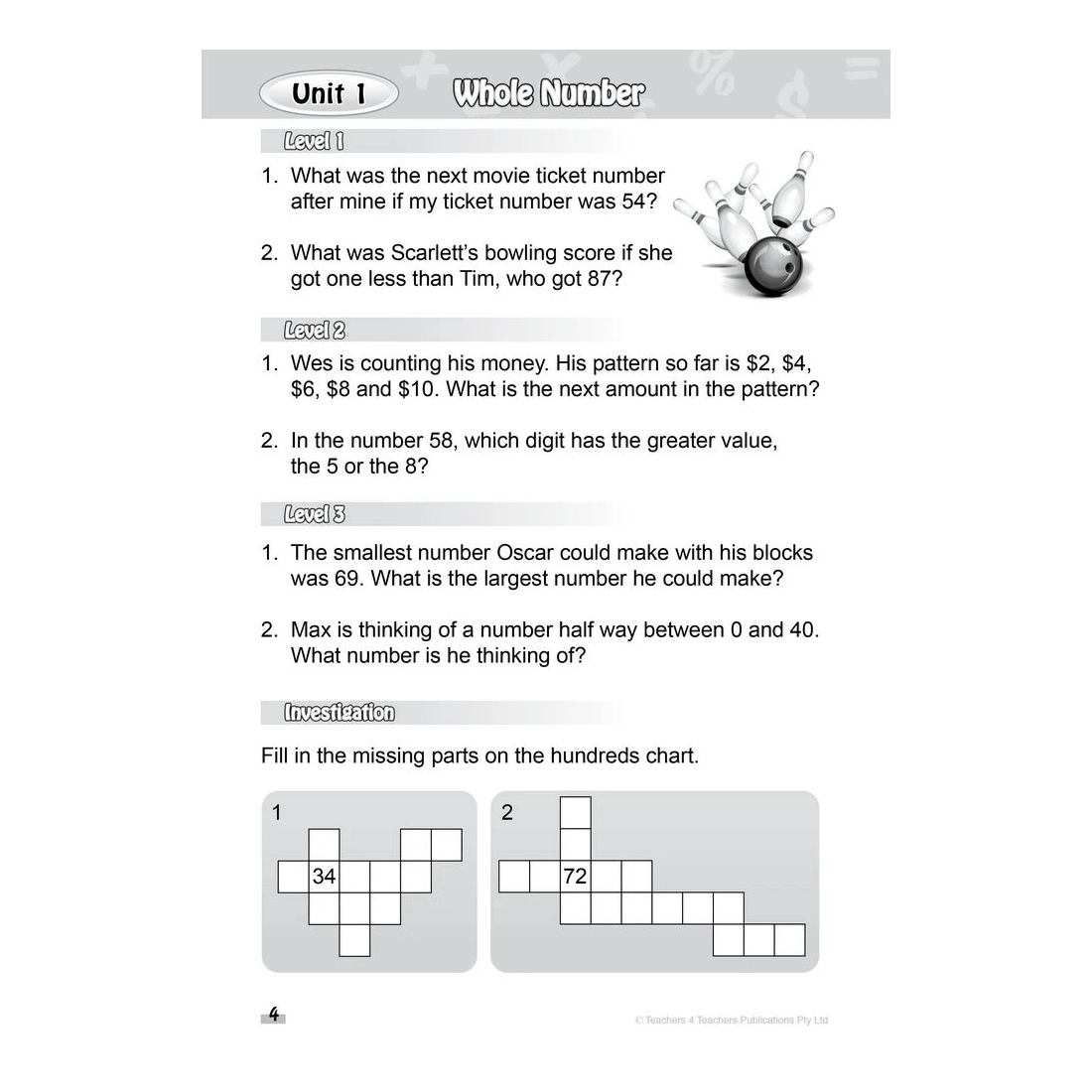 Unit 1 Whole Number

Level 1

1. What was the next movie ticket number after mine if my ticket number was 54?

2. What was Scarlett's bowling score if she got one less than Tim, who got 87?

Level 2

1. Wes is counting his money. His pattern so far is \$2, \$4, \$6, \$8 and \$10. What is the next amount in the pattern?

2. In the number 58, which digit has the greater value, the 5 or the 8?

Level 3

1. The smallest number Oscar could make with his blocks was 69. What is the largest number he could make?

2. Max is thinking of a number half way between 0 and 40. What number is he thinking of?

Investigation

Fill in the missing parts on the hundreds chart.

1

34

2

72

4

© Teachers 4 Teachers Publications Pty Ltd