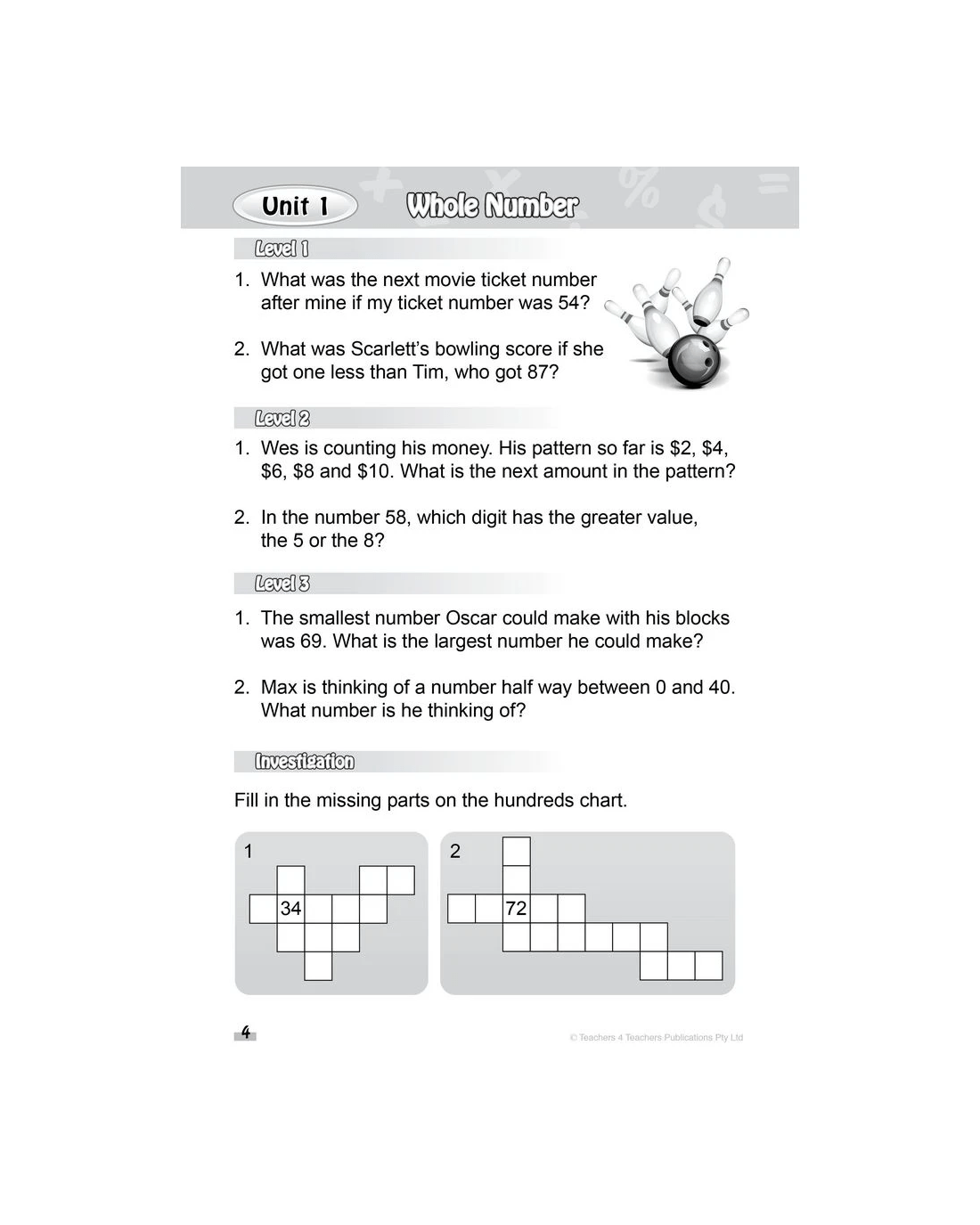 Unit 1 Whole Number

Level 1

1. What was the next movie ticket number after mine if my ticket number was 54?

2. What was Scarlett's bowling score if she got one less than Tim, who got 87?

Level 2

1. Wes is counting his money. His pattern so far is \$2, \$4, \$6, \$8 and \$10. What is the next amount in the pattern?

2. In the number 58, which digit has the greater value, the 5 or the 8?

Level 3

1. The smallest number Oscar could make with his blocks was 69. What is the largest number he could make?

2. Max is thinking of a number half way between 0 and 40. What number is he thinking of?

Investigation

Fill in the missing parts on the hundreds chart.

1

34

2

72

4

© Teachers 4 Teachers Publications Pty Ltd