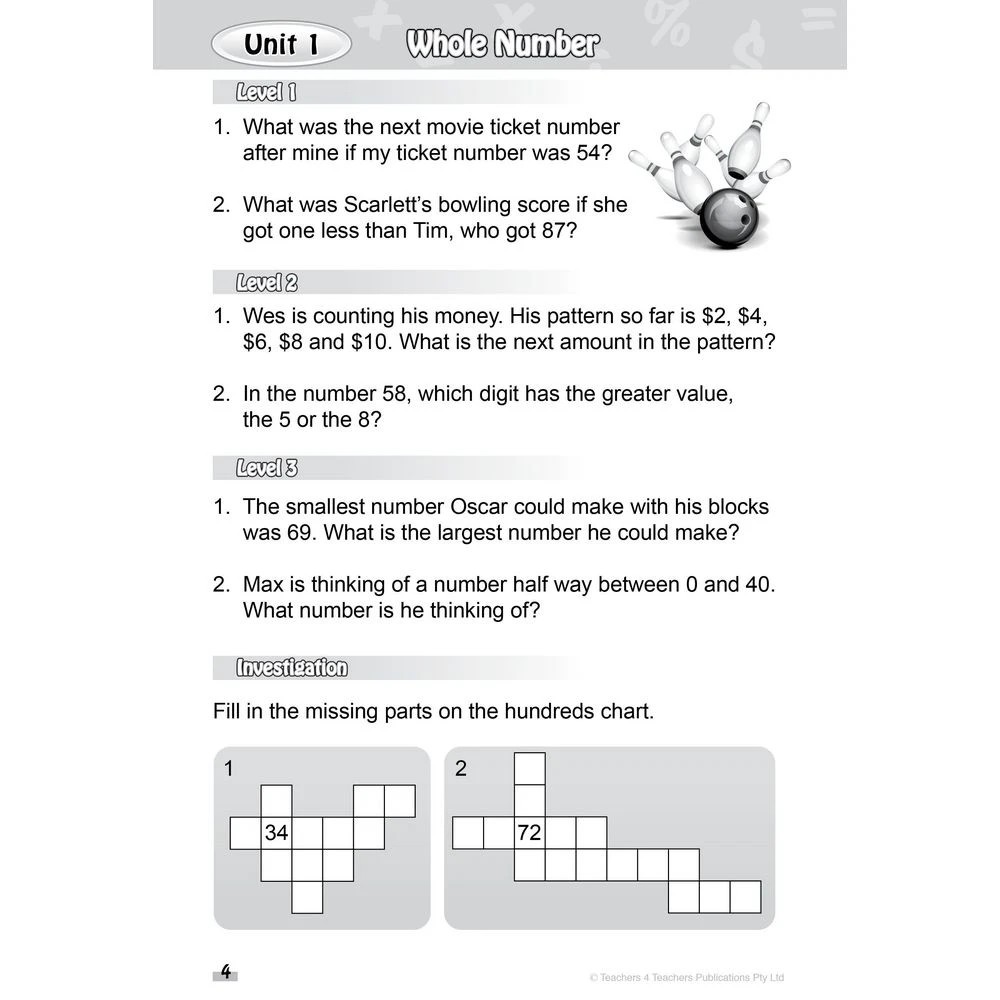 Unit 1 Whole Number

Level 1

1. What was the next movie ticket number after mine if my ticket number was 54?

2. What was Scarlett's bowling score if she got one less than Tim, who got 87?

Level 2

1. Wes is counting his money. His pattern so far is \$2, \$4, \$6, \$8 and \$10. What is the next amount in the pattern?

2. In the number 58, which digit has the greater value, the 5 or the 8?

Level 3

1. The smallest number Oscar could make with his blocks was 69. What is the largest number he could make?

2. Max is thinking of a number half way between 0 and 40. What number is he thinking of?

Investigation

Fill in the missing parts on the hundreds chart.

1

34

2

72

4

© Teachers 4 Teachers Publications Pty Ltd